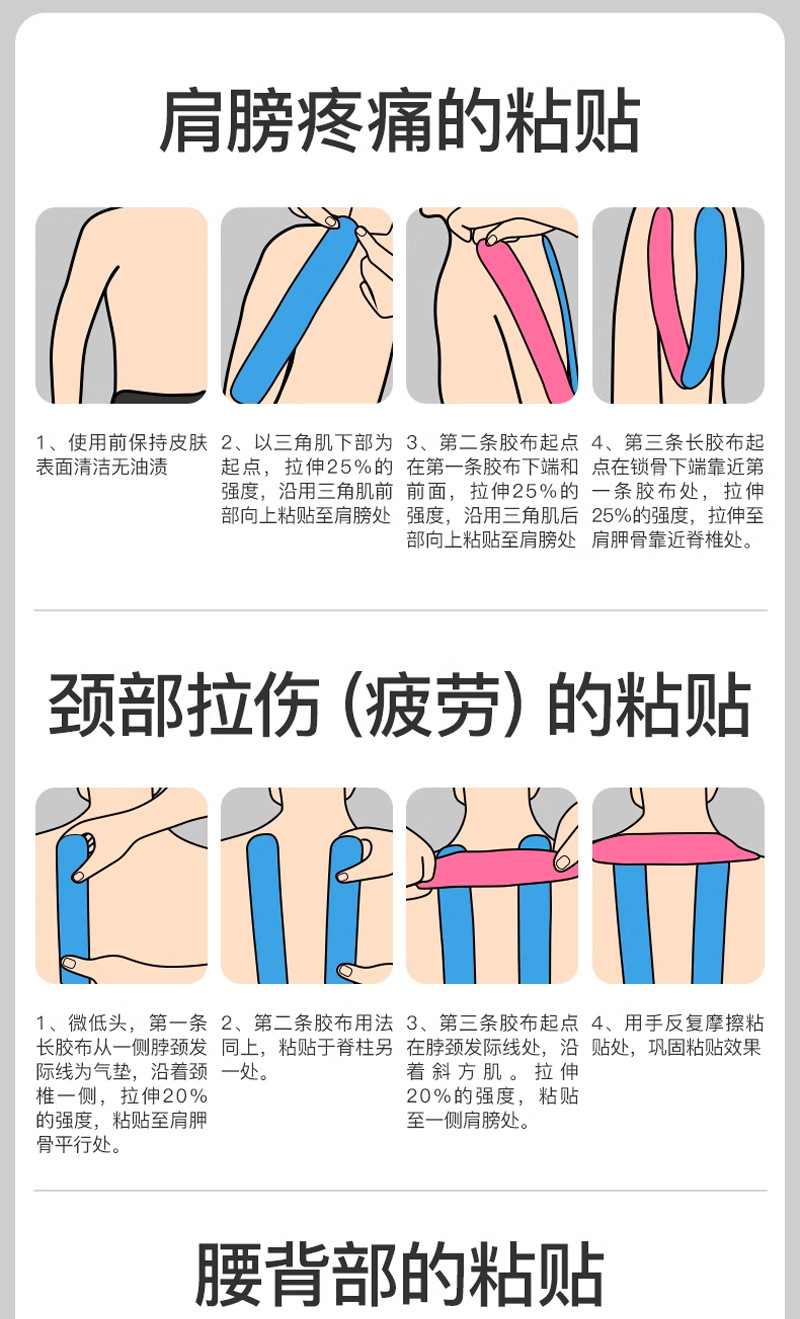 肩膀疼痛的粘贴

1、使用前保持皮肤表面清洁无油渍

2、以三角肌下部为起点，拉伸25%的强度，沿用三角肌前部向上粘贴至肩膀处

3、第二条胶布起点在第一条胶布下端和前面，拉伸25%的强度，沿用三角肌后部向上粘贴至肩膀处

4、第三条长胶布起点在锁骨下端靠近第一条胶布处，拉伸25%的强度，拉伸至肩胛骨靠近脊椎处。

颈部拉伤（疲劳）的粘贴

1、微低头，第一条长胶布从一侧脖颈发际线为气垫，沿着颈椎一侧，拉伸20%的强度，粘贴至肩胛骨平行处。

2、第二条胶布用法同上，粘贴于脊柱另一处。

3、第三条胶布起点在脖颈发际线处，沿着斜方肌。拉伸20%的强度，粘贴至一侧肩膀处。

4、用手反复摩擦粘贴处，巩固粘贴效果

腰背部的粘贴