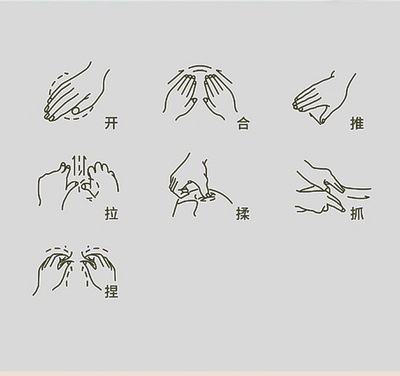 开
合
推
拉
揉
抓
捏