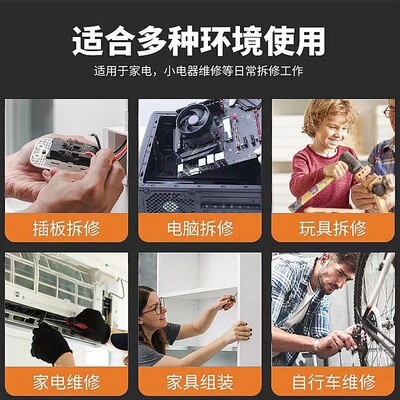 适合多种环境使用

适用于家电，小电器维修等日常拆修工作

插板拆修

电脑拆修

玩具拆修

家电维修

家具组装

自行车维修