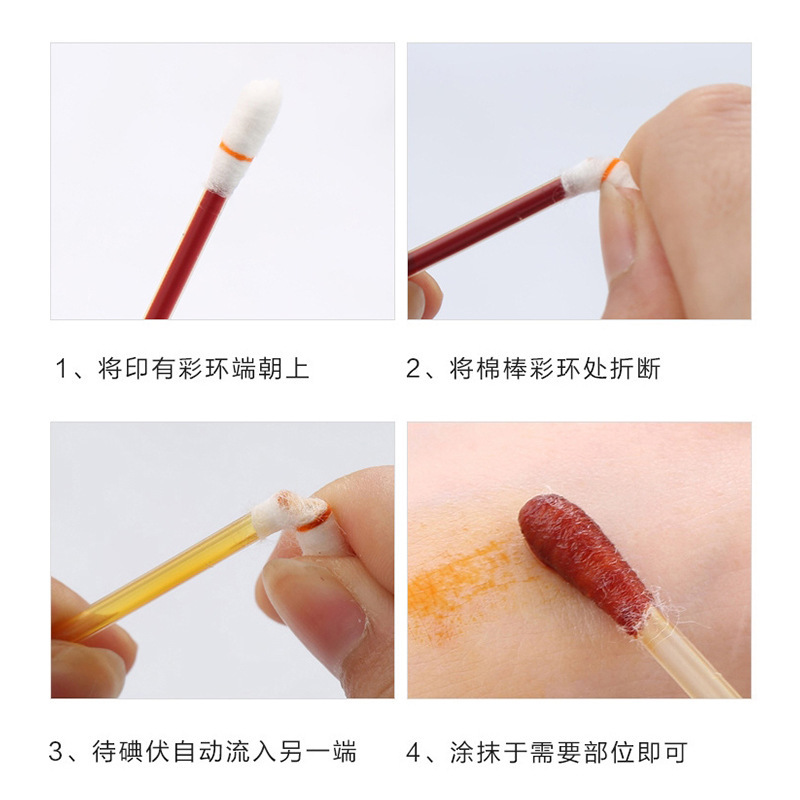 1、将印有彩环端朝上

2、将棉棒彩环处折断

3、待碘伏自动流入另一端

4、涂抹于需要部位即可