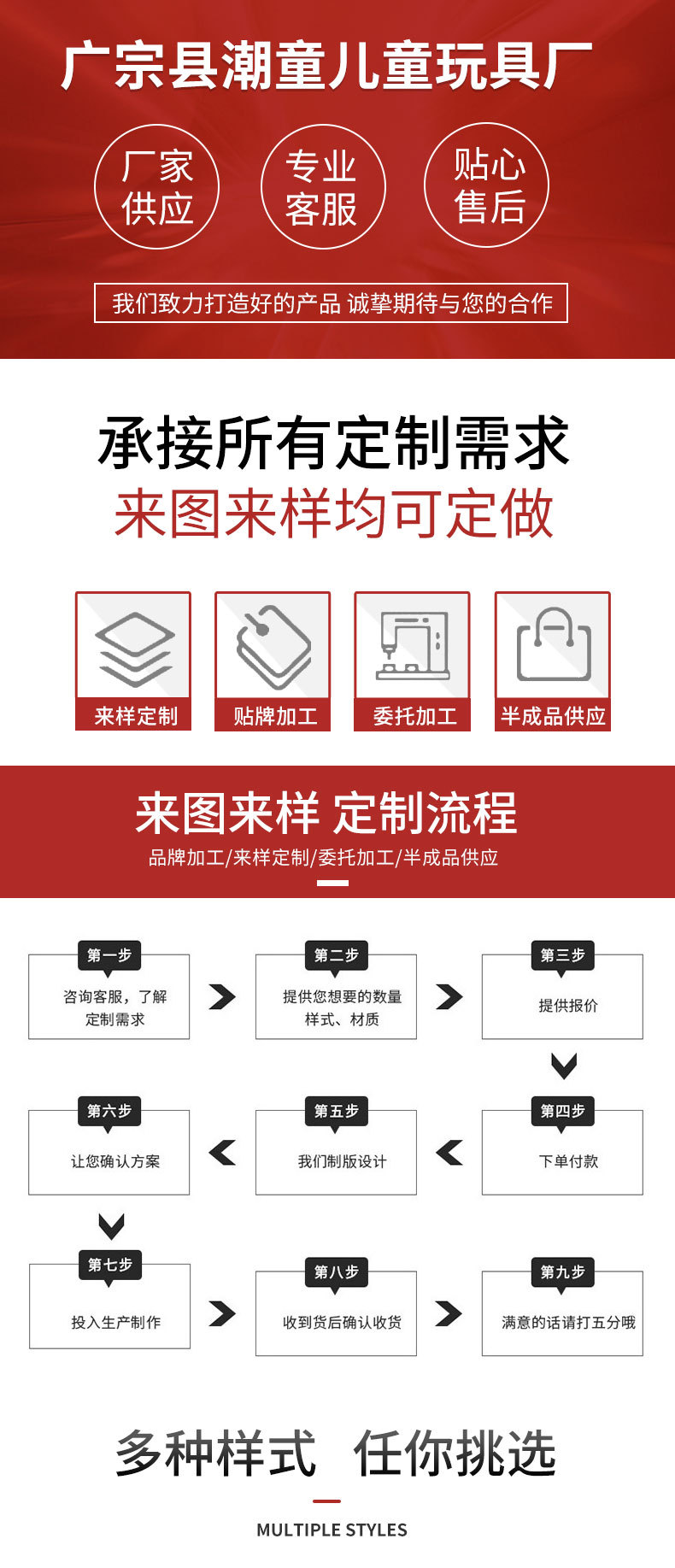 广宗县潮童儿童玩具厂

厂家供应

专业客服

贴心售后

我们致力打造好的产品 诚挚期待与您的合作

承接所有定制需求
来图来样均可定做

来样定制

贴牌加工

委托加工

半成品供应

来图来样 定制流程
品牌加工/来样定制/委托加工/半成品供应

第一步
咨询客服，了解定制需求

第二步
提供您想要的数量样式、材质

第三步
提供报价

第四步
下单付款

第五步
我们制版设计

第六步
让您确认方案

第七步
投入生产制作

第八步
收到货后确认收货

第九步
满意的话请打五分哦

多种样式 任你挑选
MULTIPLE STYLES