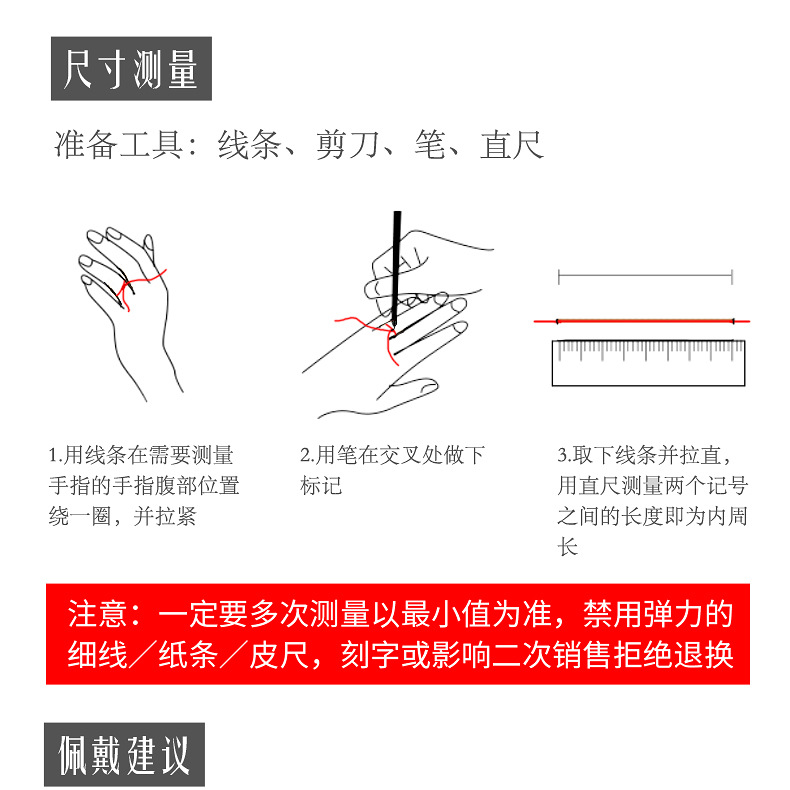 尺寸测量

准备工具：线条、剪刀、笔、直尺

1.用线条在需要测量手指的手指腹部位置绕一圈，并拉紧

2.用笔在交叉处做下标记

3.取下线条并拉直，用直尺测量两个记号之间的长度即为内周长

注意：一定要多次测量以最小值为准，禁用弹力的细线／纸条／皮尺，刻字或影响二次销售拒绝退换

佩戴建议