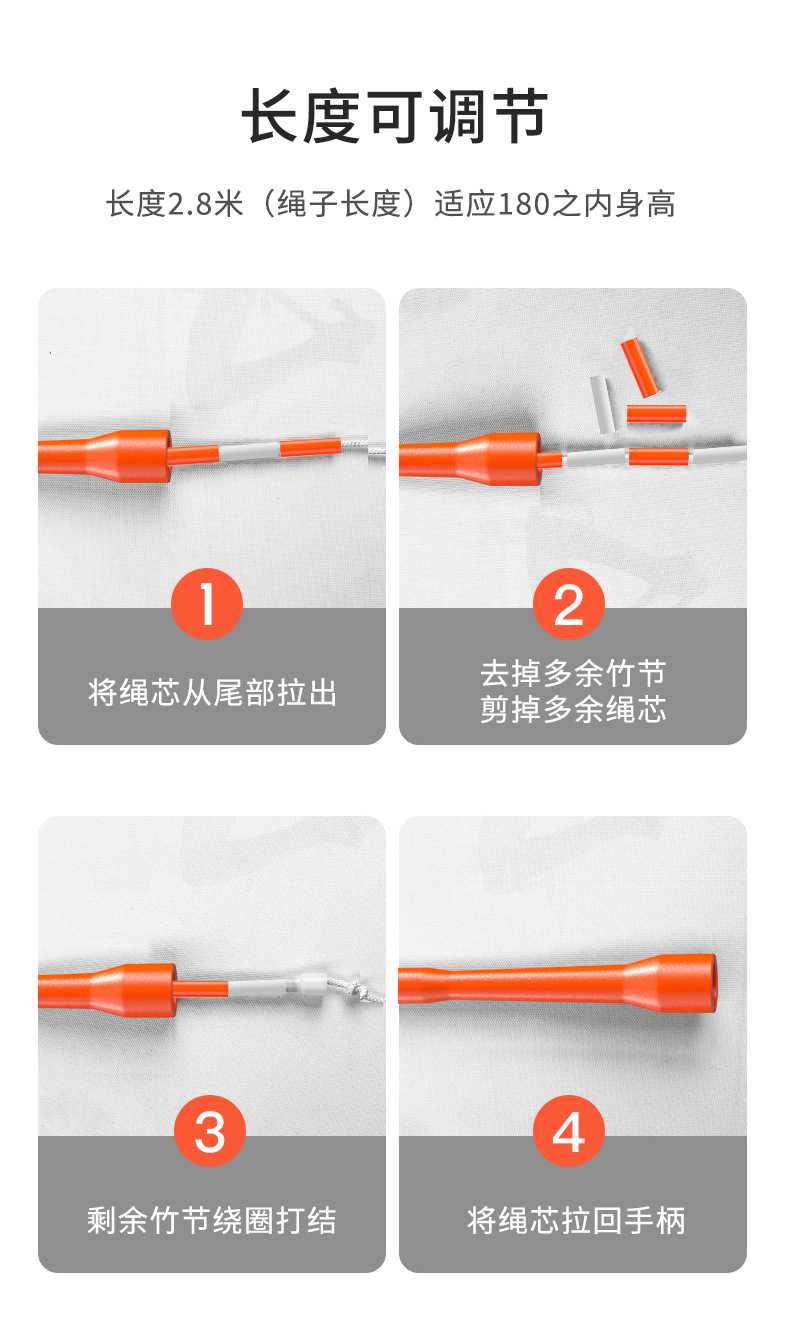 长度可调节

长度2.8米（绳子长度）适应180之内身高

1

将绳芯从尾部拉出

2

去掉多余竹节
剪掉多余绳芯

3

剩余竹节绕圈打结

4

将绳芯拉回手柄