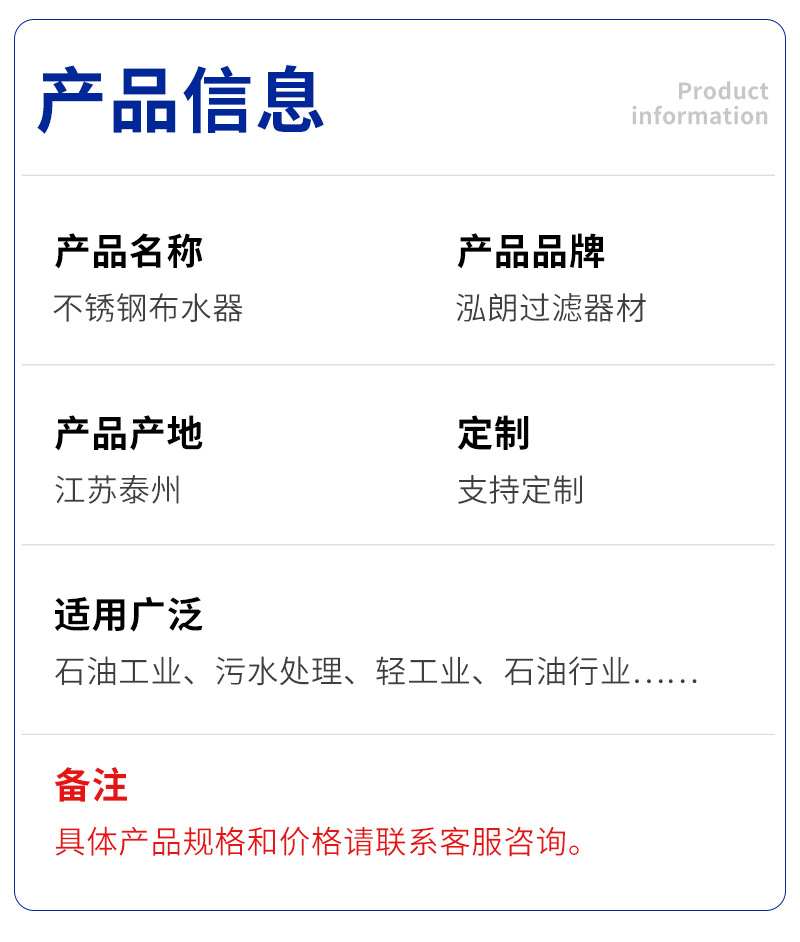 产品信息

Product
information

产品名称
不锈钢布水器

产品品牌
泓朗过滤器材

产品产地
江苏泰州

定制
支持定制

适用广泛
石油工业、污水处理、轻工业、石油行业……

备注
具体产品规格和价格请联系客服咨询。