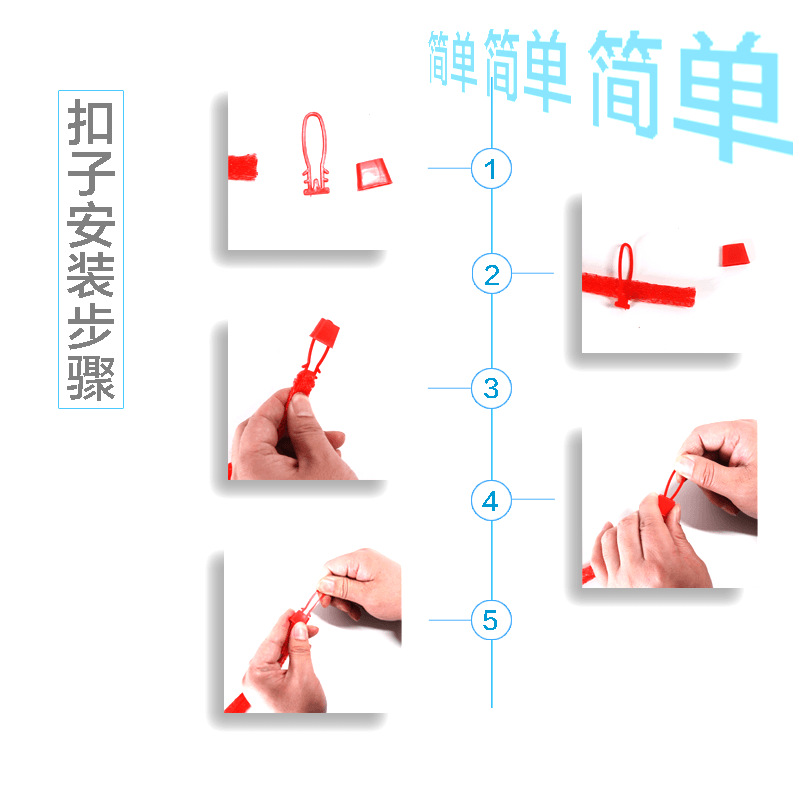 简单 简单 简单

扣子安装步骤

1
2
3
4
5