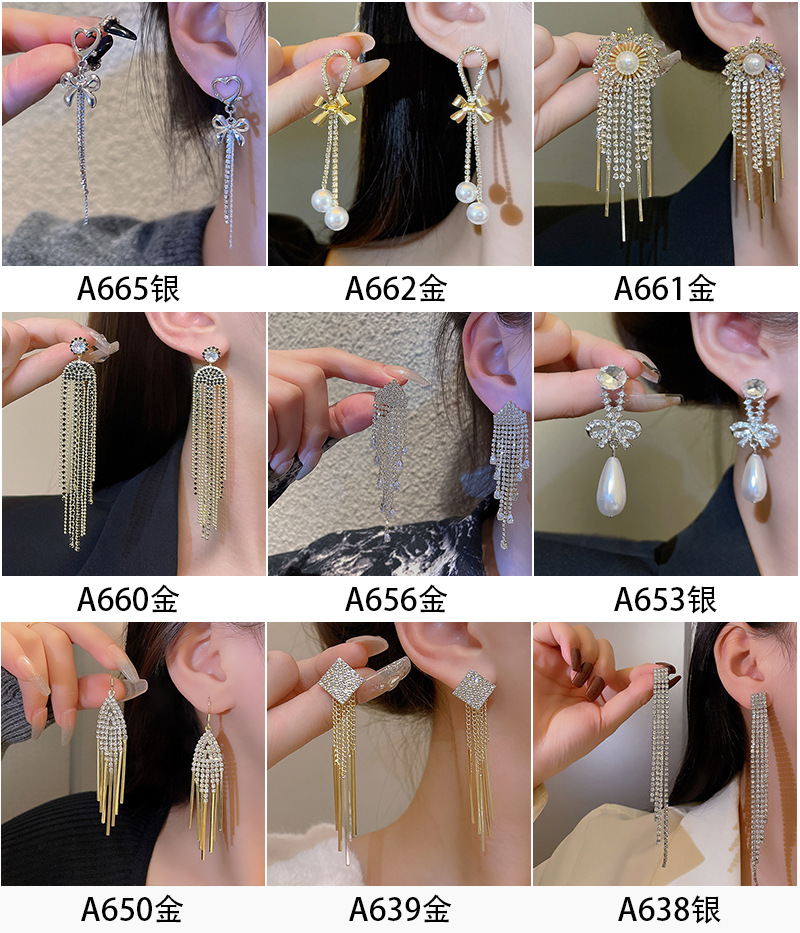 A665银

A662金

A661金

A660金

A656金

A653银

A650金

A639金

A638银