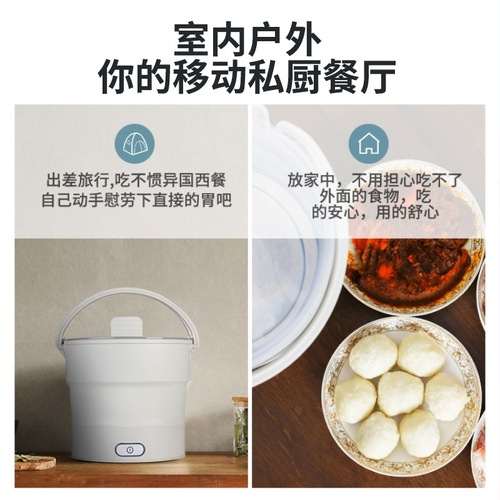 室内户外
你的移动私厨餐厅

出差旅行,吃不惯异国西餐
自己动手慰劳下直接的胃吧

放家中，不用担心吃不了
外面的食物，吃
的安心，用的舒心