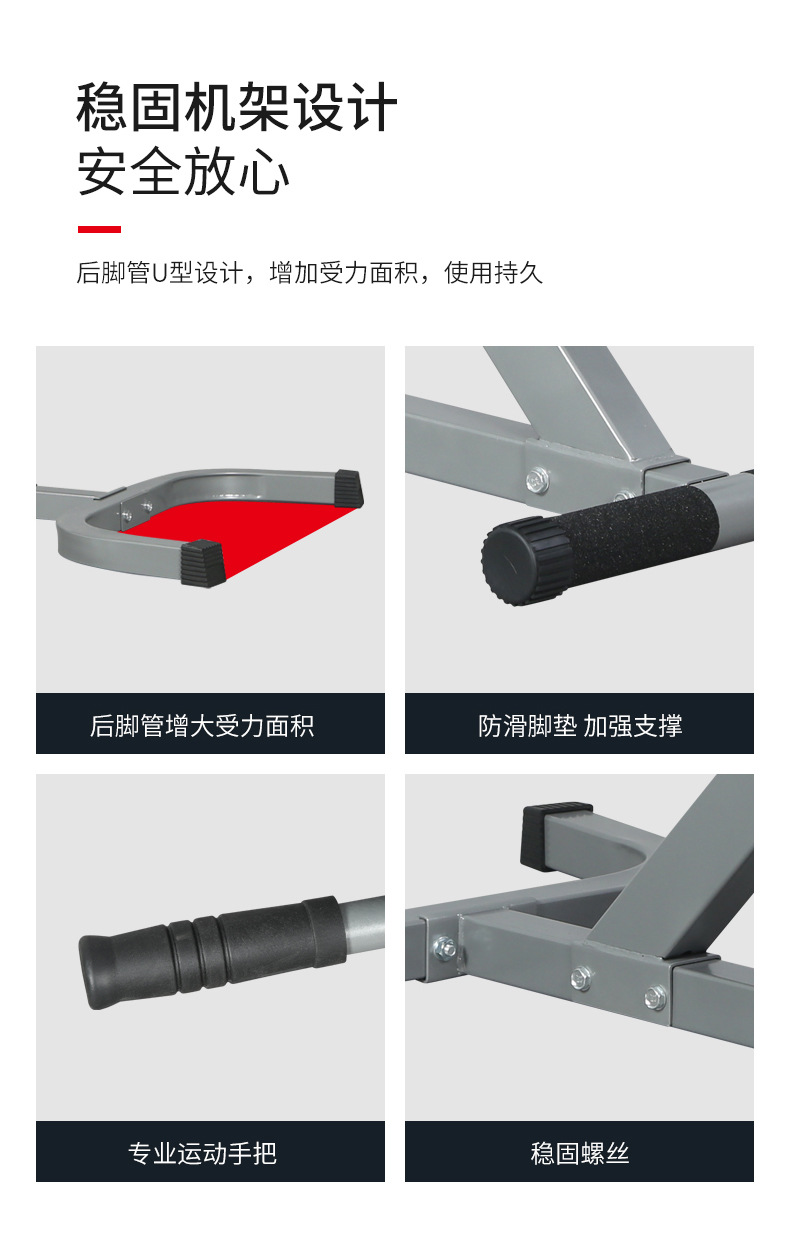 稳固机架设计
安全放心

后脚管U型设计，增加受力面积，使用持久

后脚管增大受力面积

防滑脚垫 加强支撑

专业运动手把

稳固螺丝