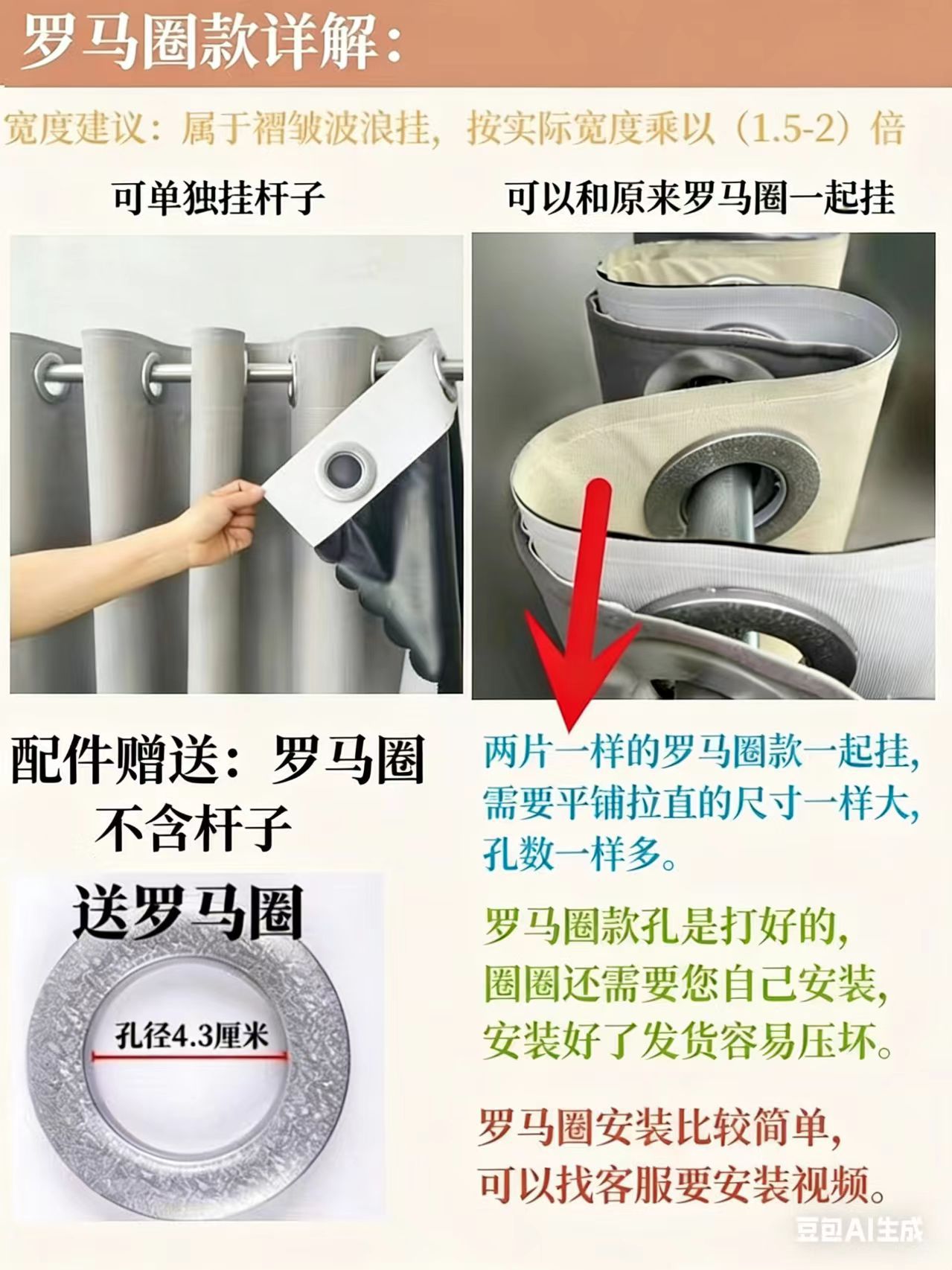 罗马圈款详解：

宽度建议：属于褶皱波浪挂，按实际宽度乘以（1.5-2）倍

可单独挂杆子

可以和原来罗马圈一起挂

配件赠送：罗马圈
不含杆子

送罗马圈

孔径4.3厘米

两片一样的罗马圈款一起挂，需要平铺拉直的尺寸一样大，孔数一样多。

罗马圈款孔是打好的，圈圈还需要您自己安装，安装好了发货容易压坏。

罗马圈安装比较简单，可以找客服要安装视频。

豆包AI生成