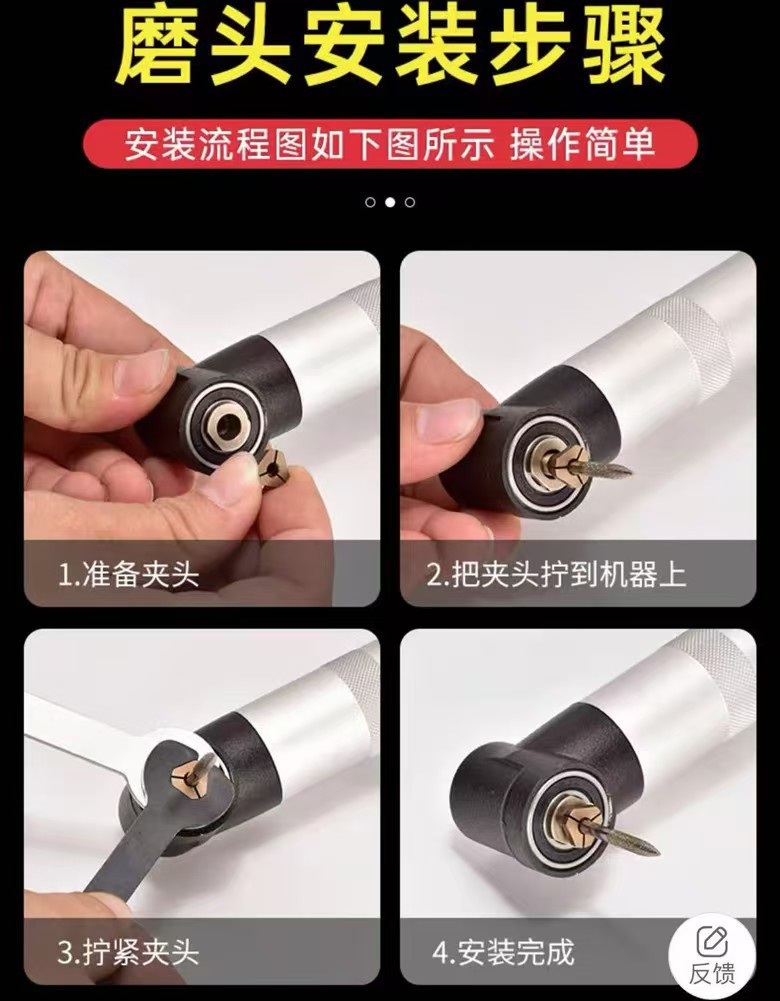 磨头安装步骤

安装流程图如下图所示 操作简单

1.准备夹头

2.把夹头拧到机器上

3.拧紧夹头

4.安装完成

反馈