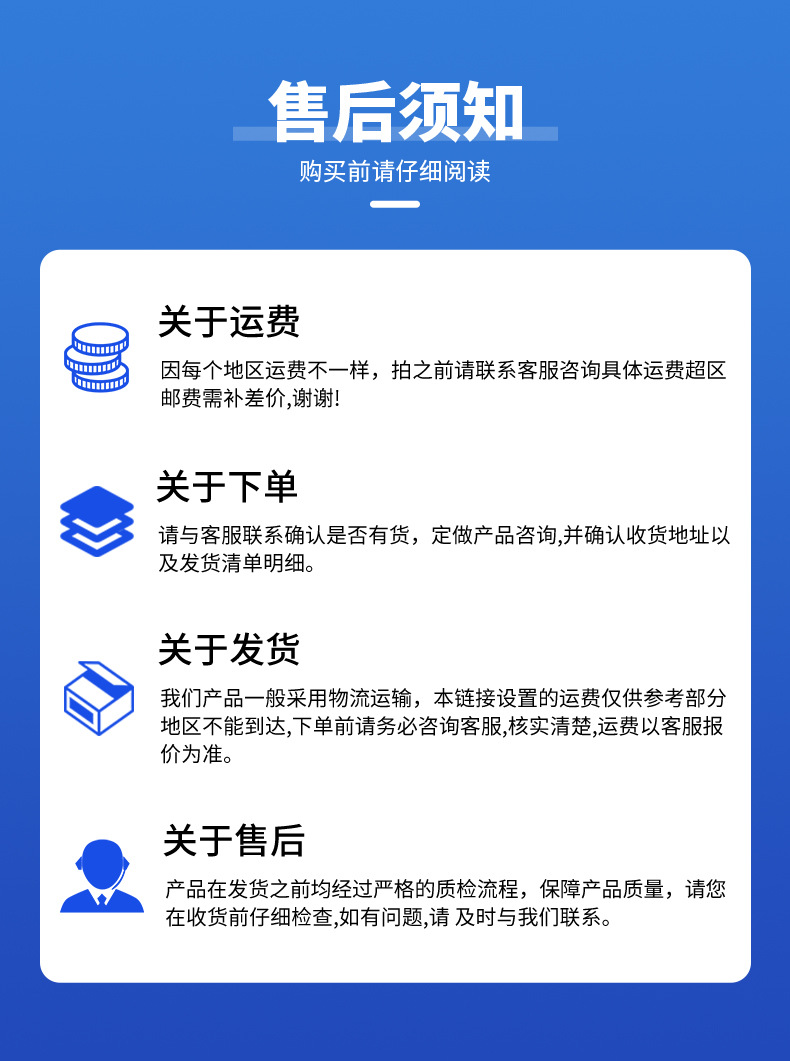 售后须知

购买前请仔细阅读

关于运费

因每个地区运费不一样，拍之前请联系客服咨询具体运费超区邮费需补差价,谢谢!

关于下单

请与客服联系确认是否有货，定做产品咨询,并确认收货地址以及发货清单明细。

关于发货

我们产品一般采用物流运输，本链接设置的运费仅供参考部分地区不能到达,下单前请务必咨询客服,核实清楚,运费以客服报价为准。

关于售后

产品在发货之前均经过严格的质检流程，保障产品质量，请您在收货前仔细检查,如有问题,请 及时与我们联系。