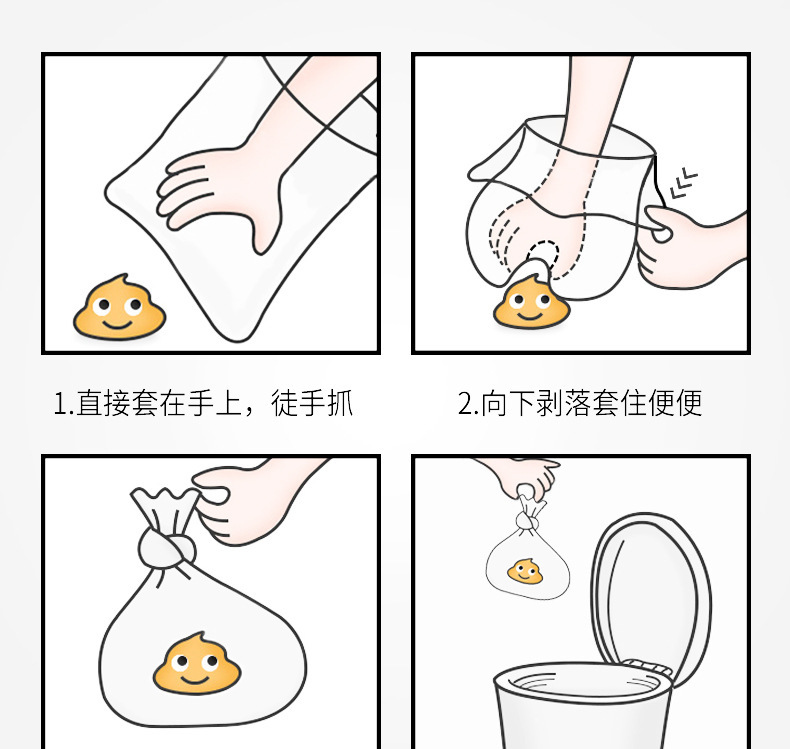 1.直接套在手上，徒手抓

2.向下剥落套住便便