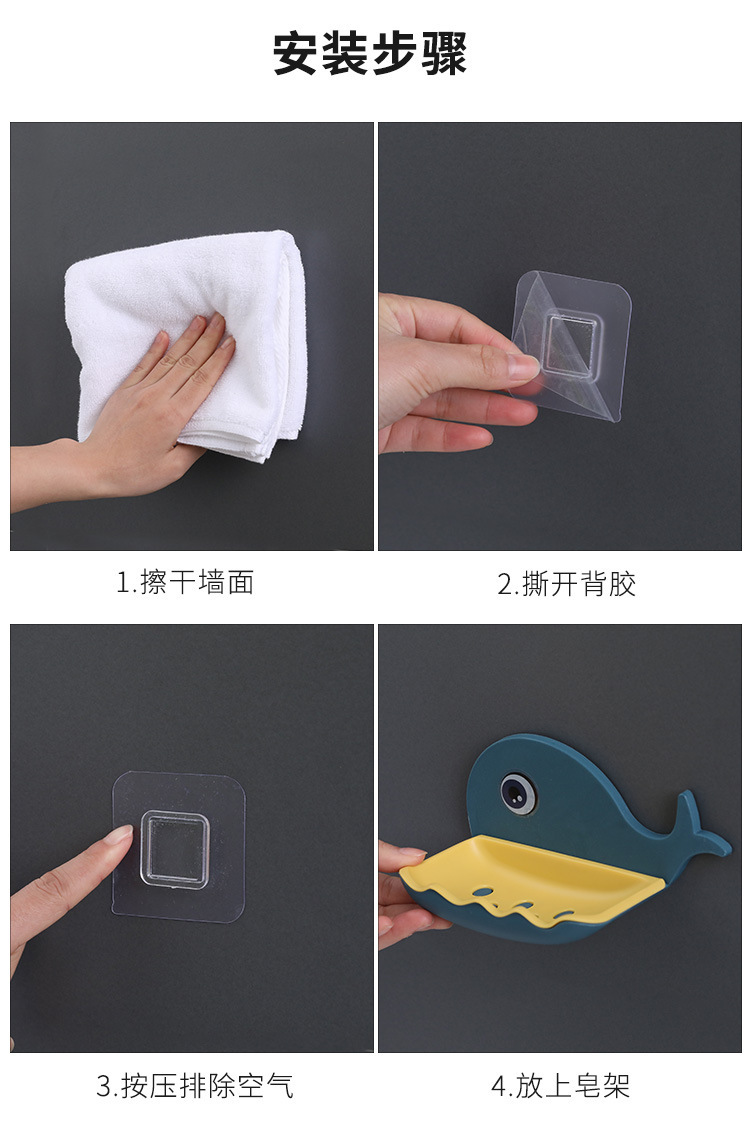 安装步骤

1.擦干墙面

2.撕开背胶

3.按压排除空气

4.放上皂架