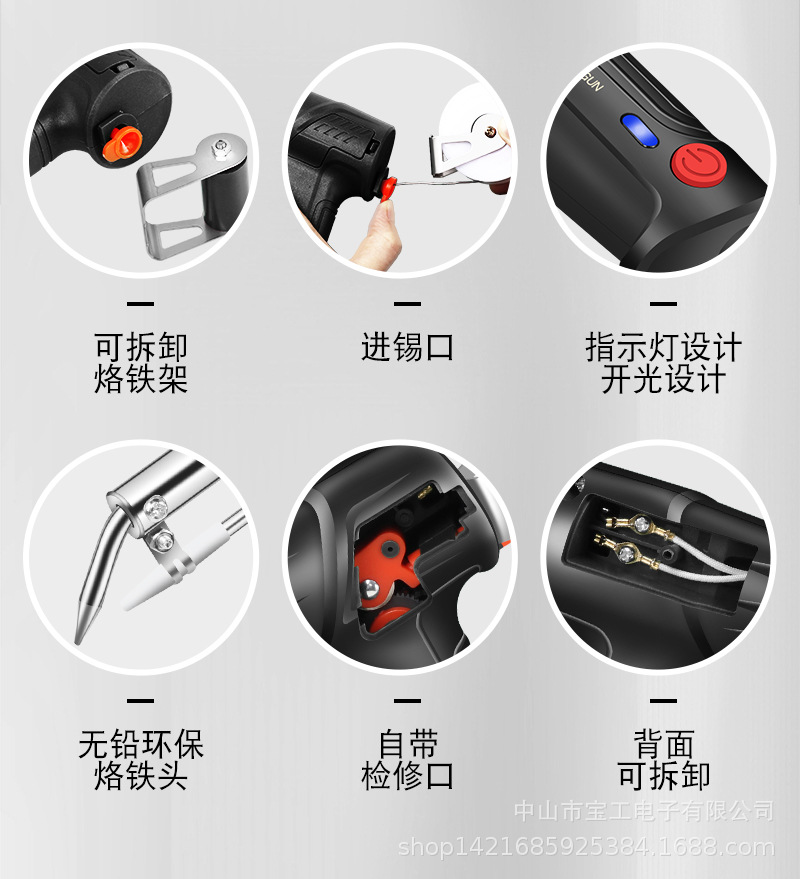 GUN

可拆卸
烙铁架

进锡口

指示灯设计
开光设计

无铅环保
烙铁头

自带
检修口

背面
可拆卸

中山市宝工电子有限公司
shop1421685925384.1688.com