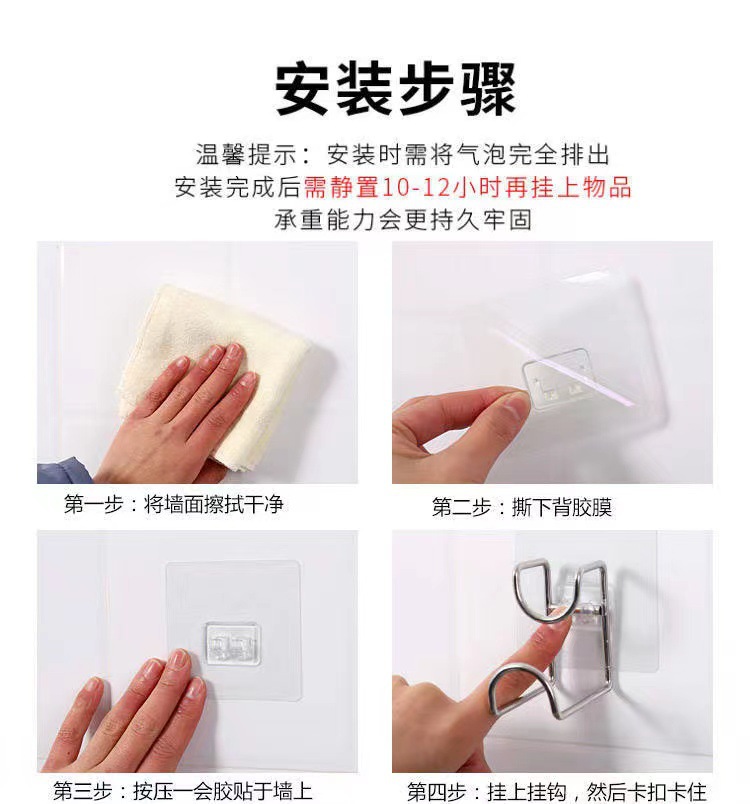 安装步骤

温馨提示：安装时需将气泡完全排出
安装完成后需静置10-12小时再挂上物品
承重能力会更持久牢固

第一步：将墙面擦拭干净

第二步：撕下背胶膜

第三步：按压一会胶贴于墙上

第四步：挂上挂钩，然后卡扣卡住