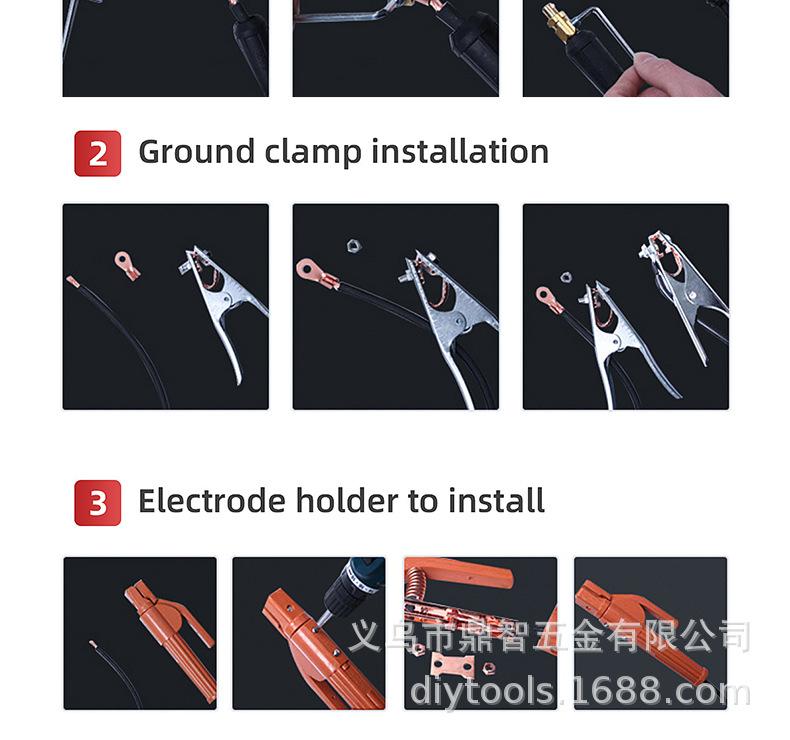 2 Ground clamp installation

3 Electrode holder to install

义乌市鼎智五金有限公司
diytools.1688.com