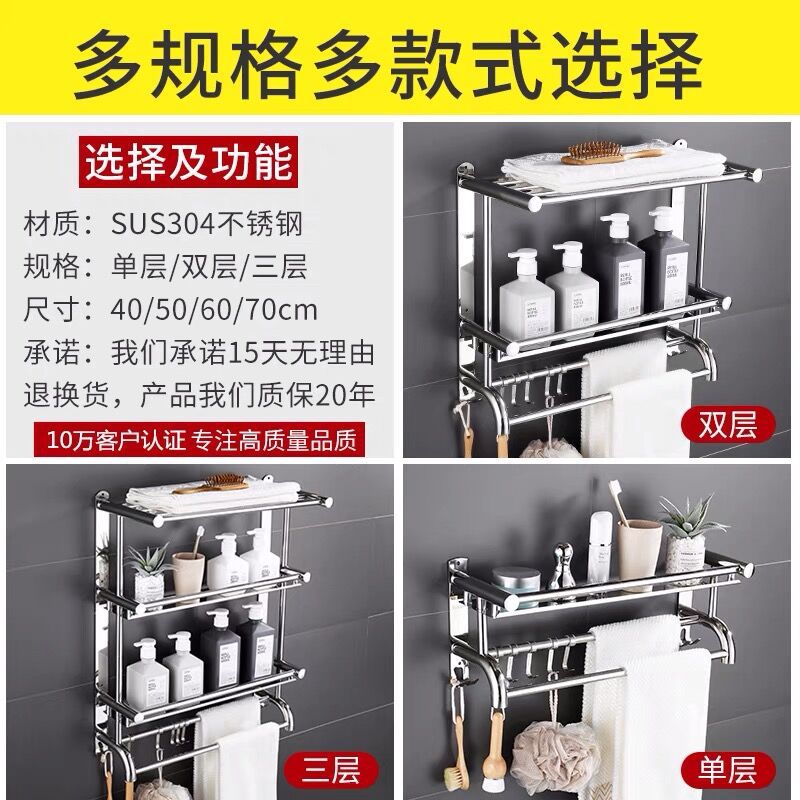 多规格多款式选择

选择及功能

材质：SUS304不锈钢
规格：单层/双层/三层
尺寸：40/50/60/70cm
承诺：我们承诺15天无理由退换货，产品我们质保20年

10万客户认证 专注高质量品质

双层

三层

单层