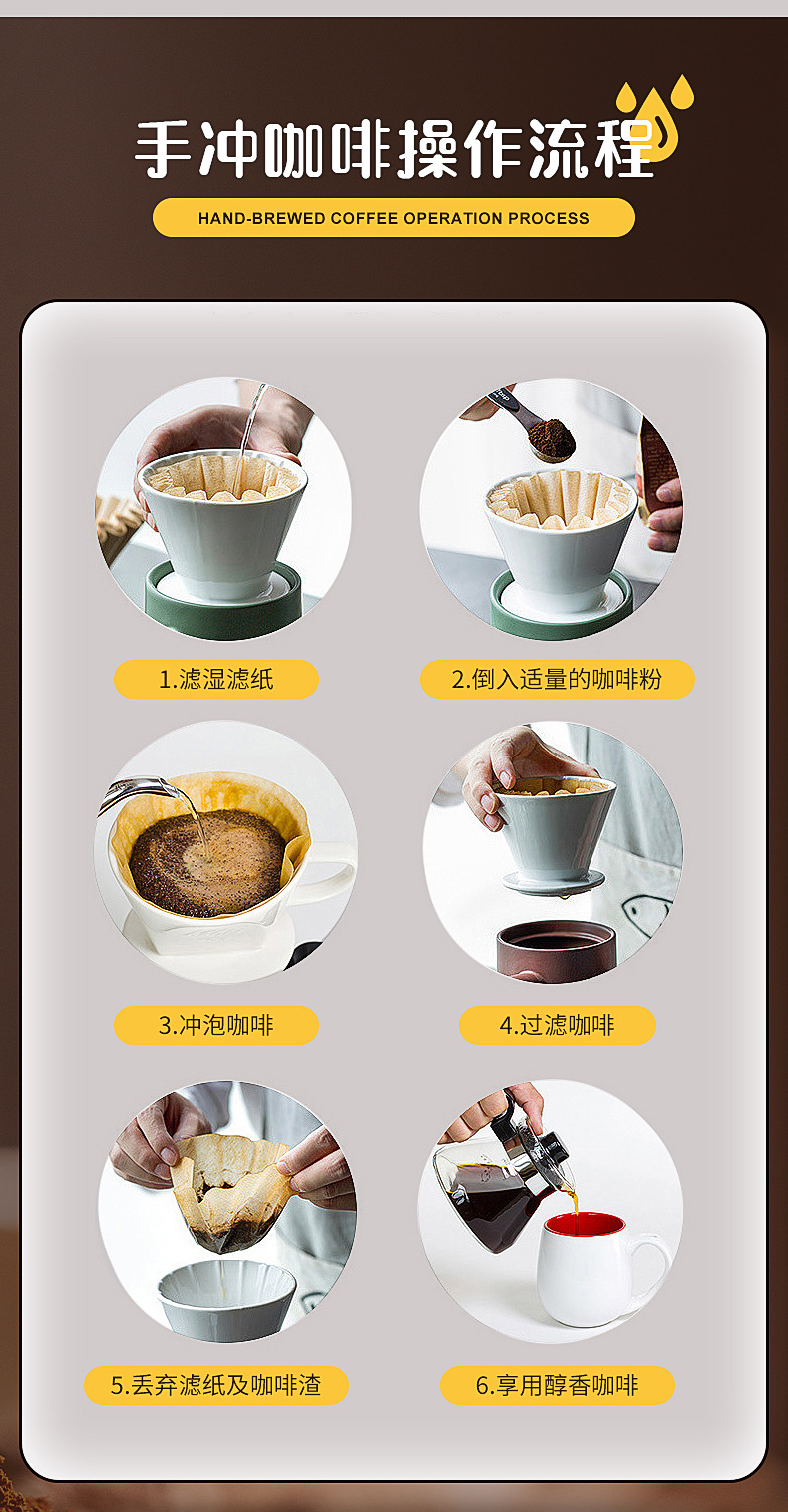 手冲咖啡操作流程

HAND-BREWED COFFEE OPERATION PROCESS

1.滤湿滤纸

2.倒入适量的咖啡粉

3.冲泡咖啡

4.过滤咖啡

5.丢弃滤纸及咖啡渣

6.享用醇香咖啡