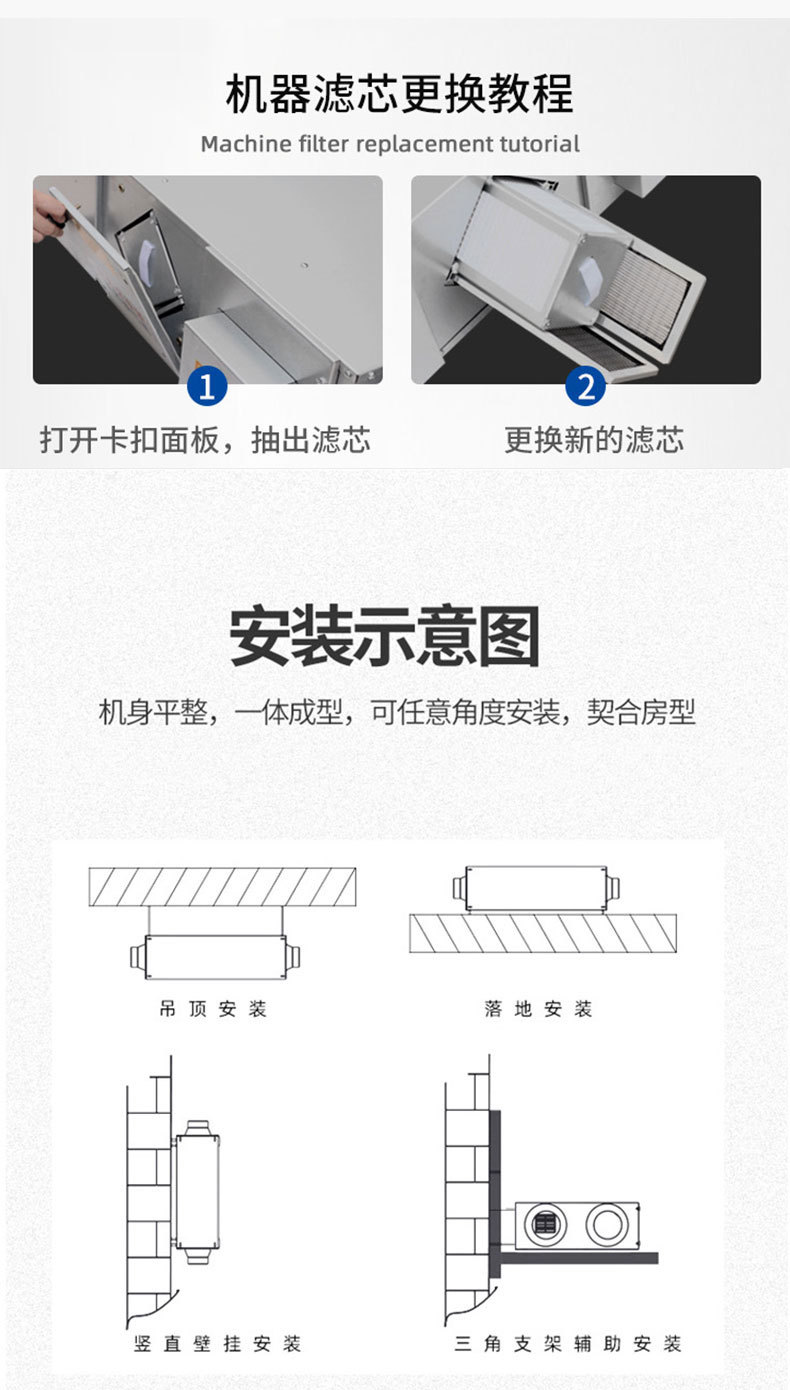 机器滤芯更换教程

Machine filter replacement tutorial

1

打开卡扣面板，抽出滤芯

2

更换新的滤芯

安装示意图

机身平整，一体成型，可任意角度安装，契合房型

吊顶安装

落地安装

竖直壁挂安装

三角支架辅助安装