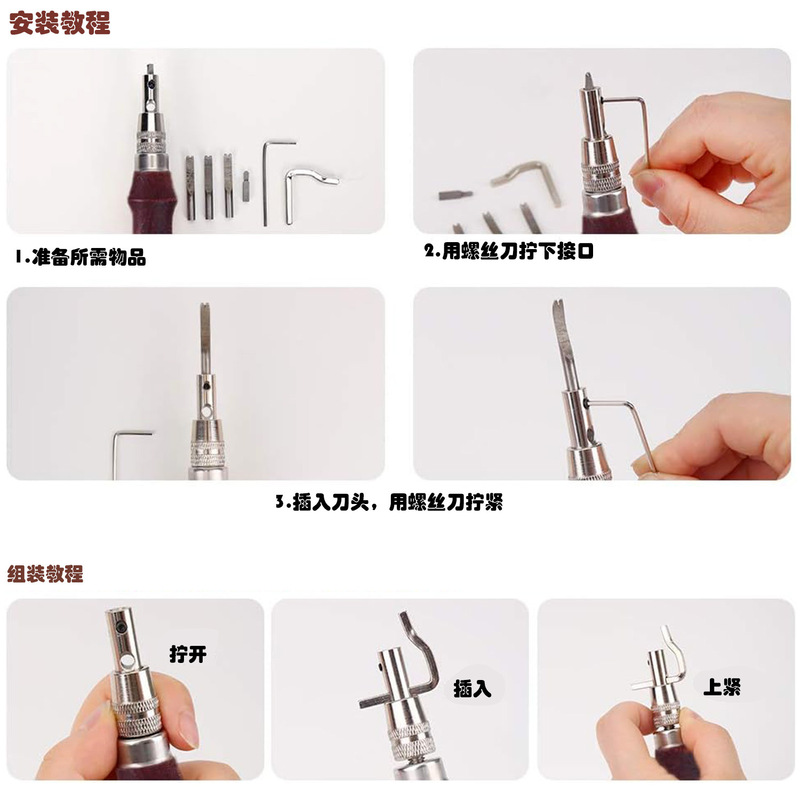 安装教程

1.准备所需物品

2.用螺丝刀拧下接口

3.插入刀头，用螺丝刀拧紧

组装教程

拧开

插入

上紧