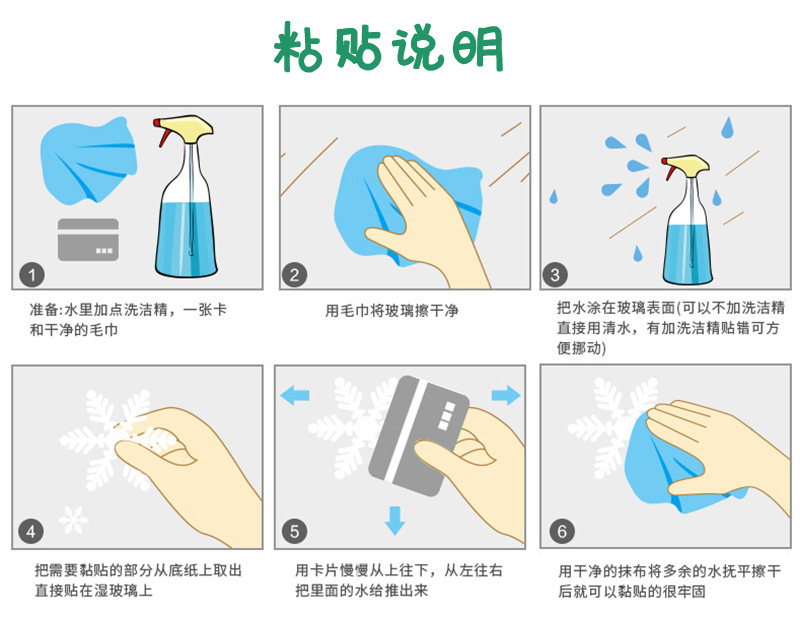 粘贴说明

1

准备:水里加点洗洁精，一张卡和干净的毛巾

2

用毛巾将玻璃擦干净

3

把水涂在玻璃表面(可以不加洗洁精直接用清水，有加洗洁精贴错可方便挪动)

4

把需要黏贴的部分从底纸上取出直接贴在湿玻璃上

5

用卡片慢慢从上往下，从左往右把里面的水给推出来

6

用干净的抹布将多余的水抚平擦干后就可以黏贴的很牢固