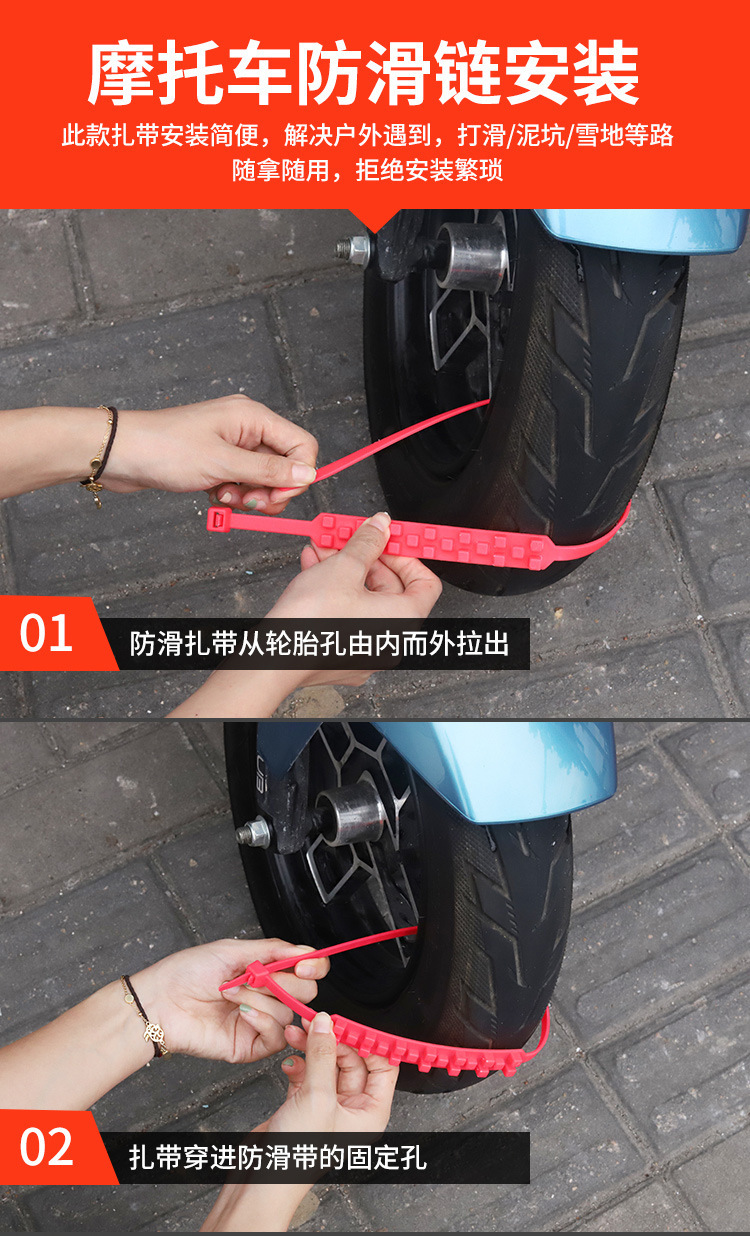 摩托车防滑链安装

此款扎带安装简便，解决户外遇到，打滑/泥坑/雪地等路
随拿随用，拒绝安装繁琐

01
防滑扎带从轮胎孔由内而外拉出

02
扎带穿进防滑带的固定孔