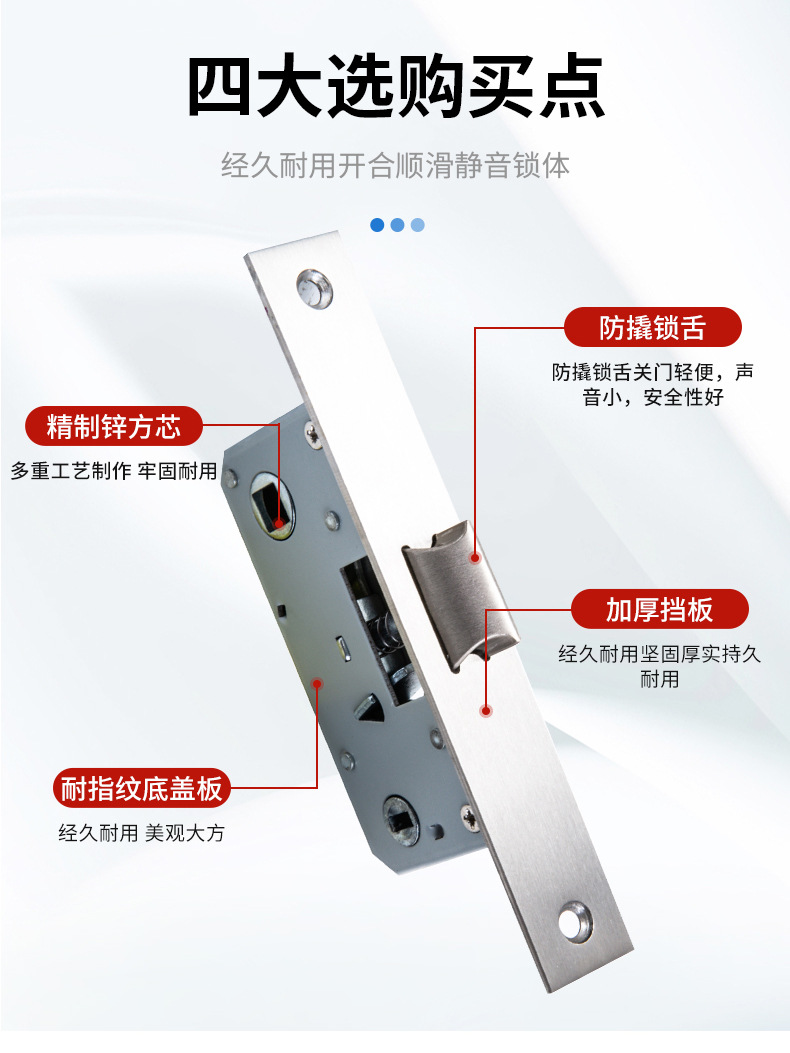 四大选购买点

经久耐用开合顺滑静音锁体

防撬锁舌

防撬锁舌关门轻便，声音小，安全性好

精制锌方芯

多重工艺制作 牢固耐用

加厚挡板

经久耐用坚固厚实持久耐用

耐指纹底盖板

经久耐用 美观大方