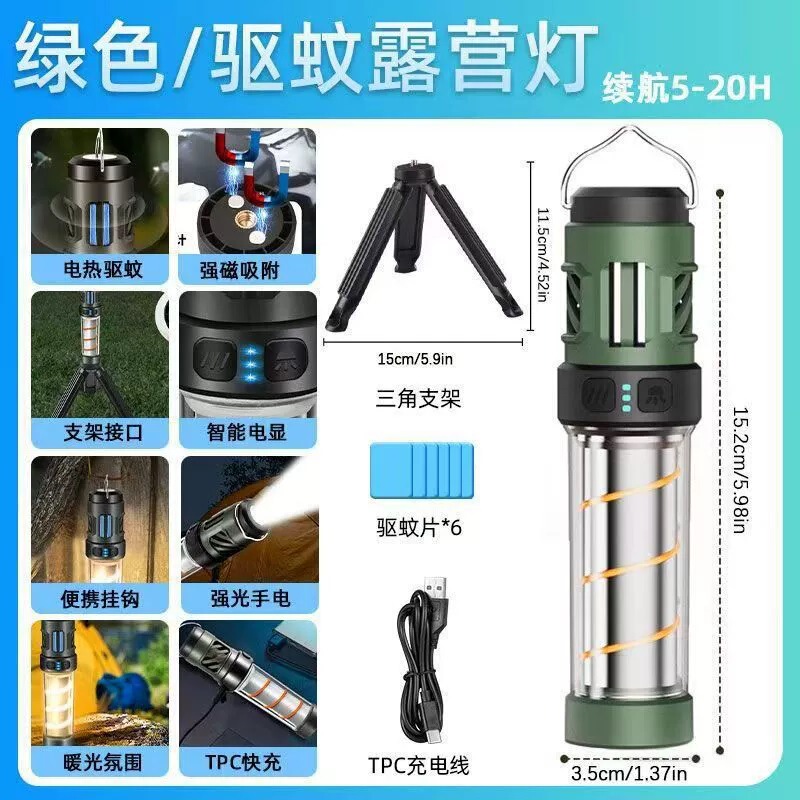 绿色/驱蚊露营灯
续航5-20H

电热驱蚊
强磁吸附
支架接口
智能电显
便携挂钩
强光手电
暖光氛围
TPC快充

11.5cm/4.52in
15cm/5.9in
三角支架
驱蚊片*6
TPC充电线

15.2cm/5.98in
3.5cm/1.37in