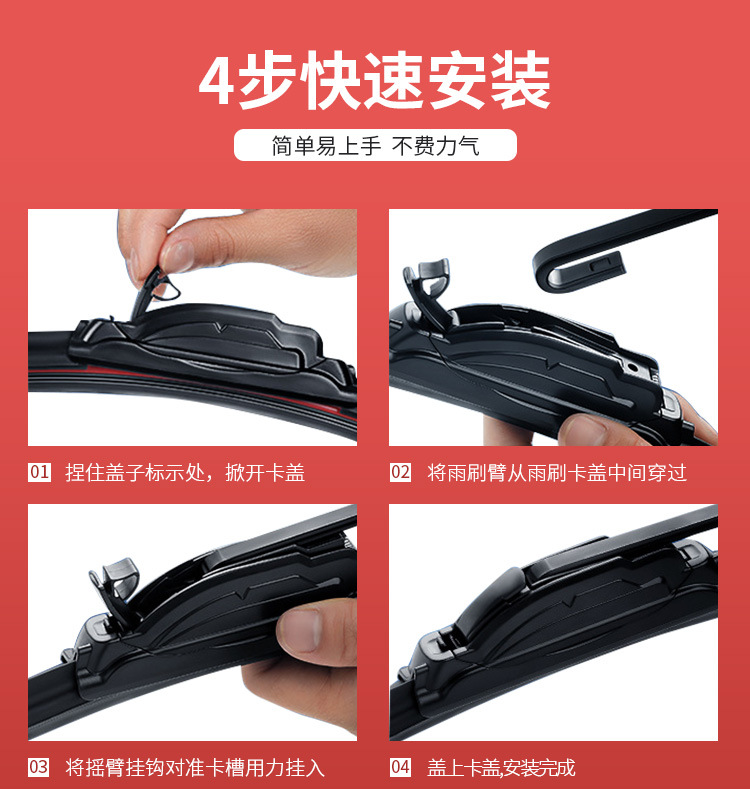 4步快速安装

简单易上手 不费力气

01 捏住盖子标示处，掀开卡盖

02 将雨刷臂从雨刷卡盖中间穿过

03 将摇臂挂钩对准卡槽用力挂入

04 盖上卡盖,安装完成