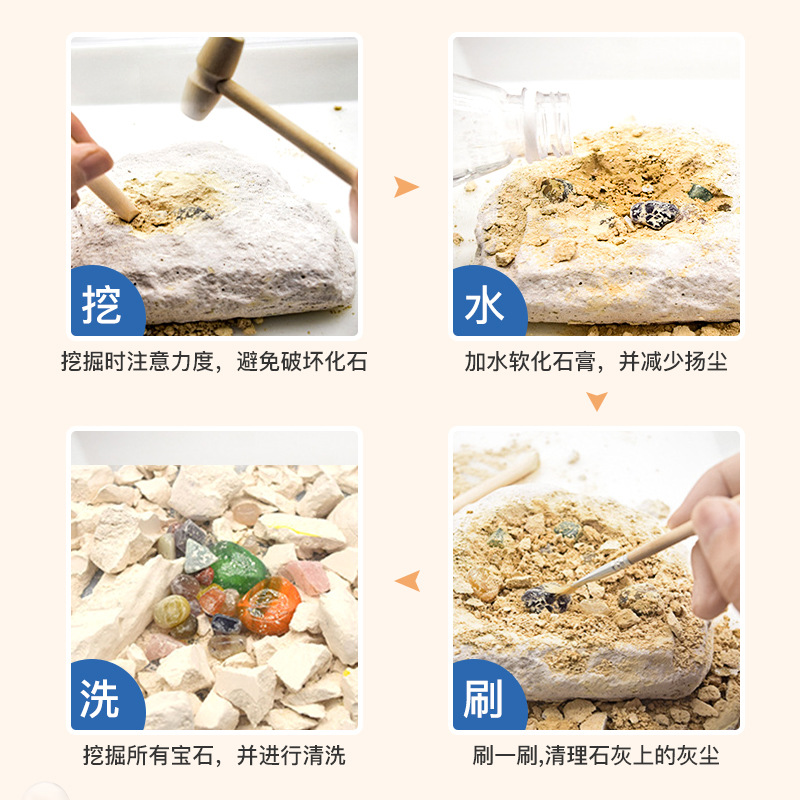 挖

挖掘时注意力度，避免破坏化石

水

加水软化石膏，并减少扬尘

刷

刷一刷,清理石灰上的灰尘

洗

挖掘所有宝石，并进行清洗