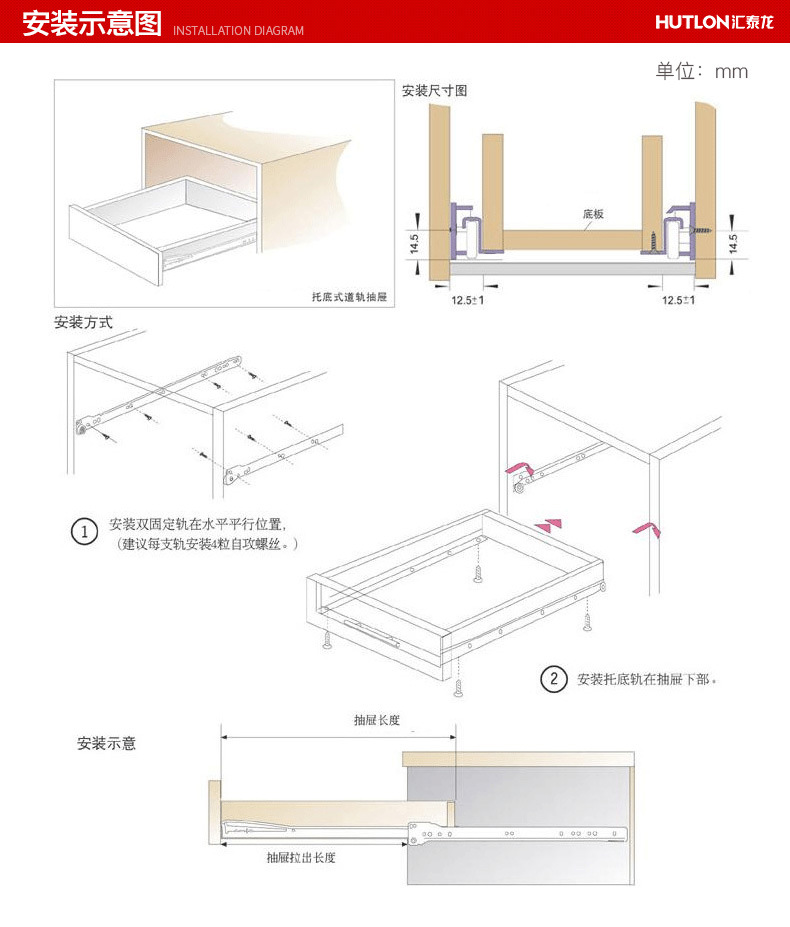 安装示意图 INSTALLATION DIAGRAM

HUTLON汇泰龙

单位：mm

托底式道轨抽屉

安装尺寸图

底板

14.5

14.5

12.5±1

12.5±1

安装方式

1 安装双固定轨在水平平行位置，（建议每支轨安装4粒自攻螺丝。）

2 安装托底轨在抽屉下部。

安装示意

抽屉长度

抽屉拉出长度