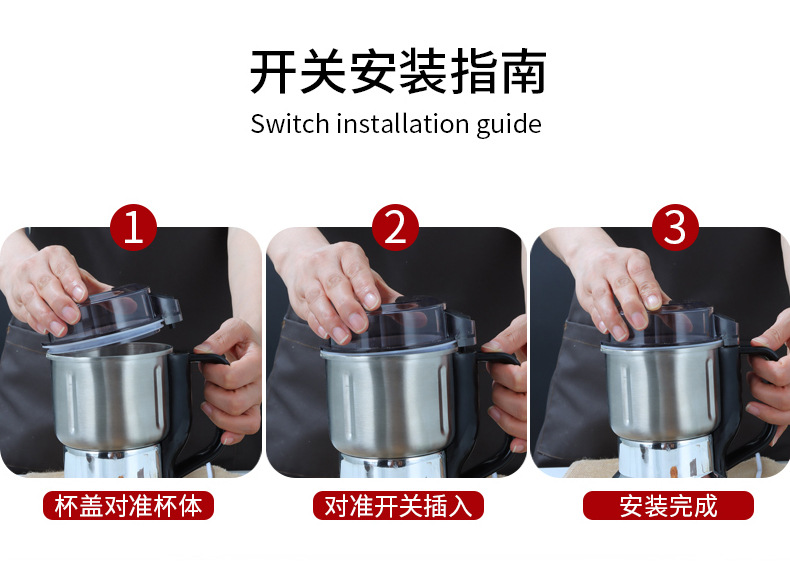 开关安装指南

Switch installation guide

1

杯盖对准杯体

2

对准开关插入

3

安装完成