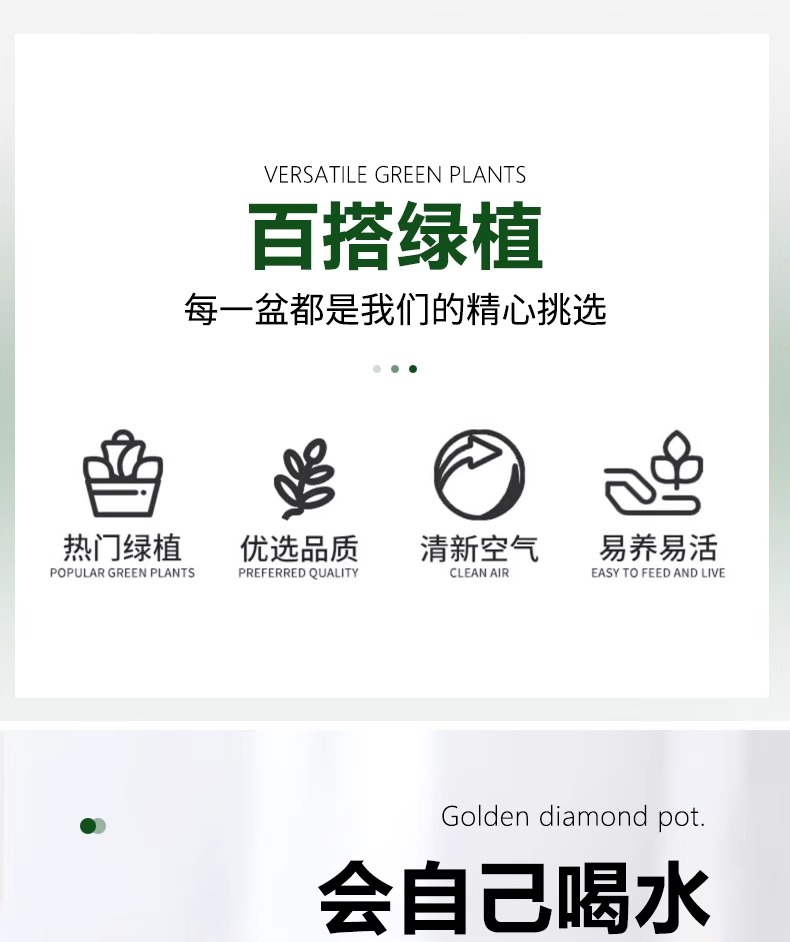 VERSATILE GREEN PLANTS

百搭绿植

每一盆都是我们的精心挑选

热门绿植
POPULAR GREEN PLANTS

优选品质
PREFERRED QUALITY

清新空气
CLEAN AIR

易养易活
EASY TO FEED AND LIVE

Golden diamond pot.

会自己喝水