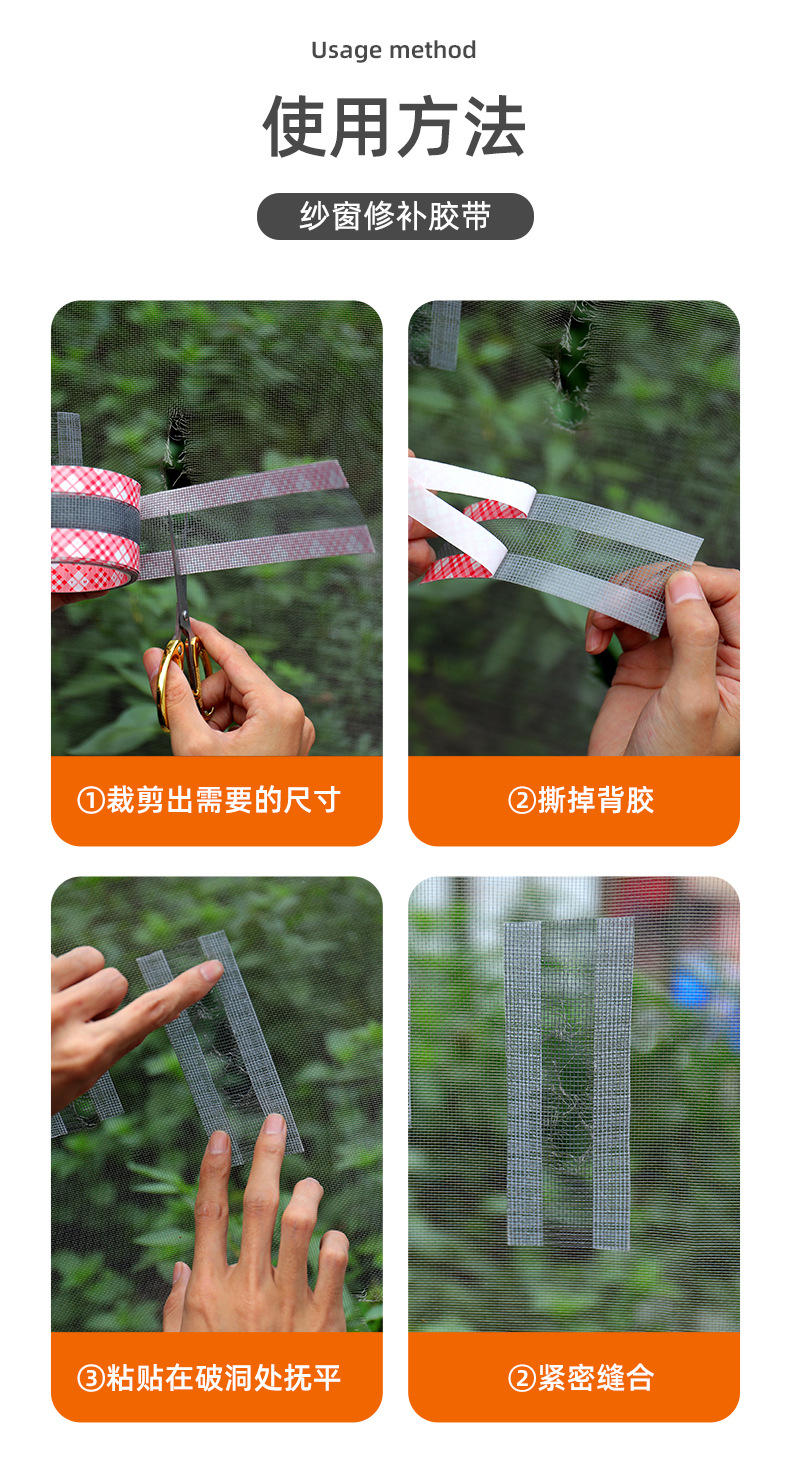 Usage method

使用方法

纱窗修补胶带

①裁剪出需要的尺寸

②撕掉背胶

③粘贴在破洞处抚平

②紧密缝合