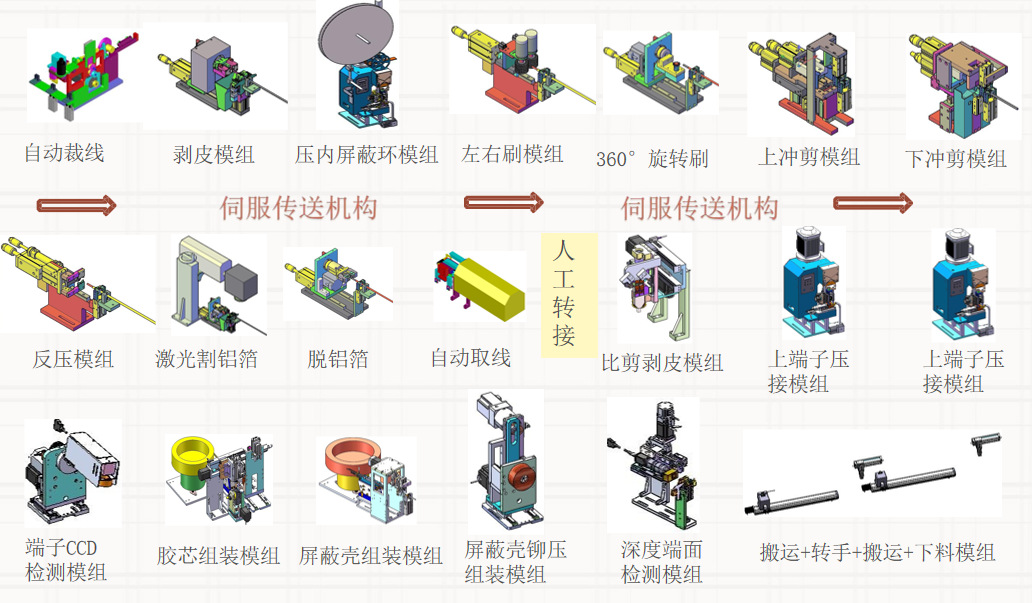 自动裁线

剥皮模组

压内屏蔽环模组

左右刷模组

360° 旋转刷

上冲剪模组

下冲剪模组

伺服传送机构

伺服传送机构

反压模组

激光割铝箔

脱铝箔

自动取线

人工转接

比剪剥皮模组

上端子压接模组

上端子压接模组

端子CCD检测模组

胶芯组装模组

屏蔽壳组装模组

屏蔽壳铆压组装模组

深度端面检测模组

搬运+转手+搬运+下料模组