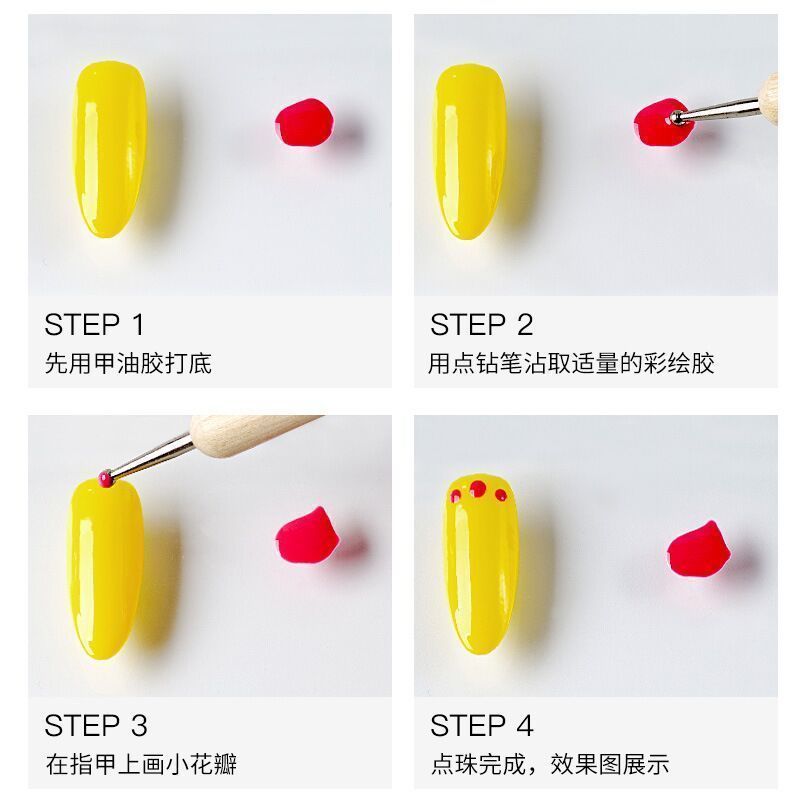 STEP 1
先用甲油胶打底

STEP 2
用点钻笔沾取适量的彩绘胶

STEP 3
在指甲上画小花瓣

STEP 4
点珠完成，效果图展示