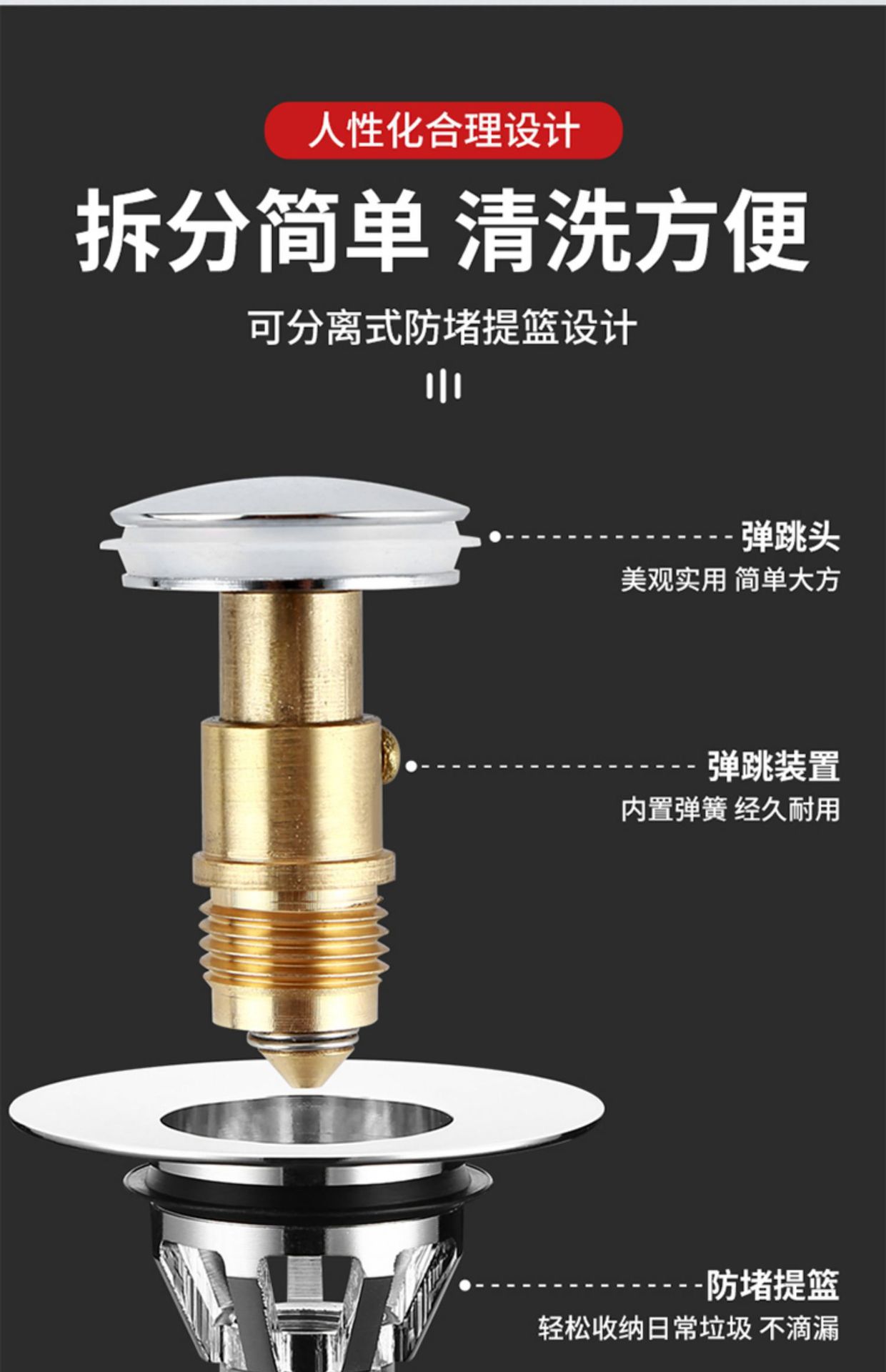 人性化合理设计

拆分简单 清洗方便

可分离式防堵提篮设计

弹跳头
美观实用 简单大方

弹跳装置
内置弹簧 经久耐用

防堵提篮
轻松收纳日常垃圾 不滴漏