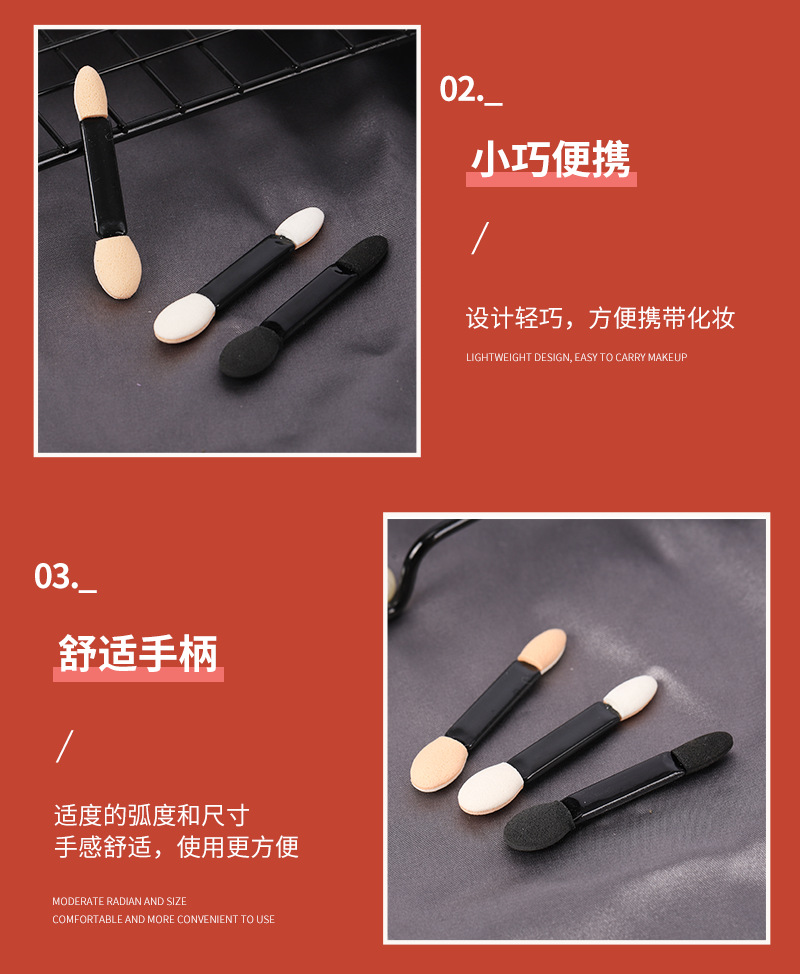 02._

小巧便携

/

设计轻巧，方便携带化妆

LIGHTWEIGHT DESIGN, EASY TO CARRY MAKEUP

03._

舒适手柄

/

适度的弧度和尺寸
手感舒适，使用更方便

MODERATE RADIAN AND SIZE
COMFORTABLE AND MORE CONVENIENT TO USE