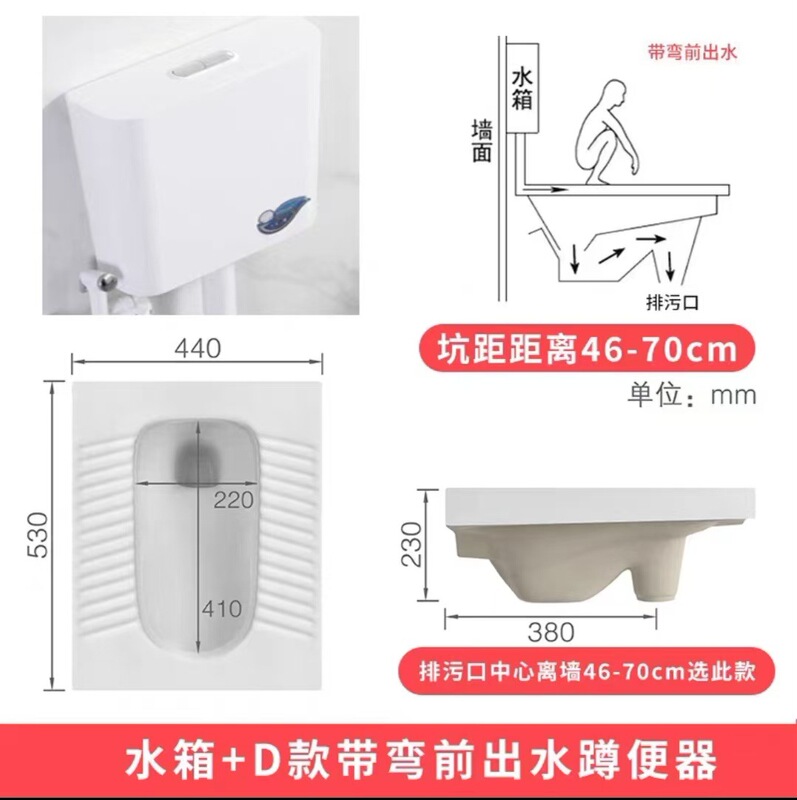 带弯前出水

水箱

墙面

排污口

坑距距离46-70cm

单位：mm

440

530

220

410

230

380

排污口中心离墙46-70cm选此款

水箱+D款带弯前出水蹲便器