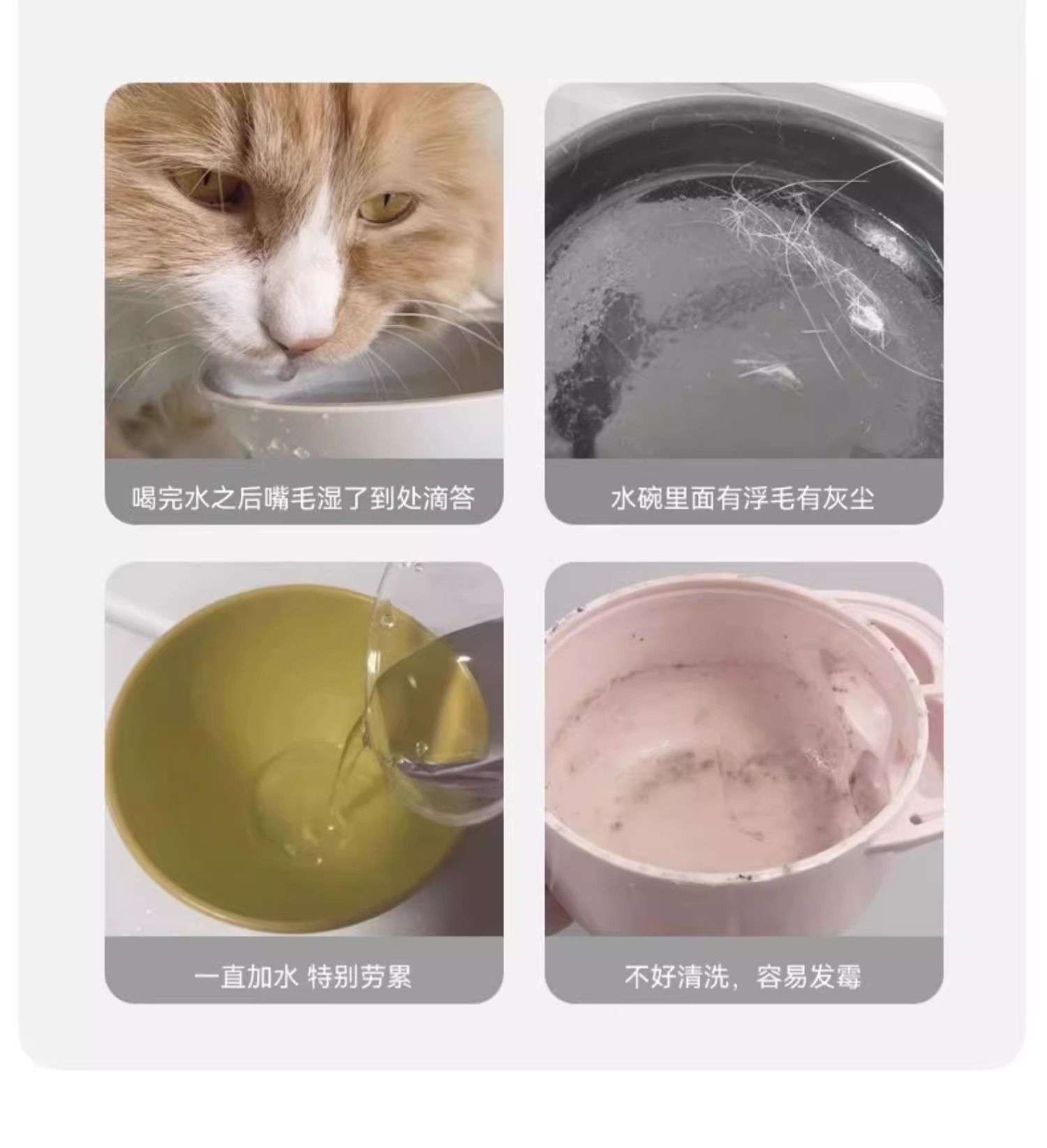 喝完水之后嘴毛湿了到处滴答

水碗里面有浮毛有灰尘

一直加水 特别劳累

不好清洗，容易发霉