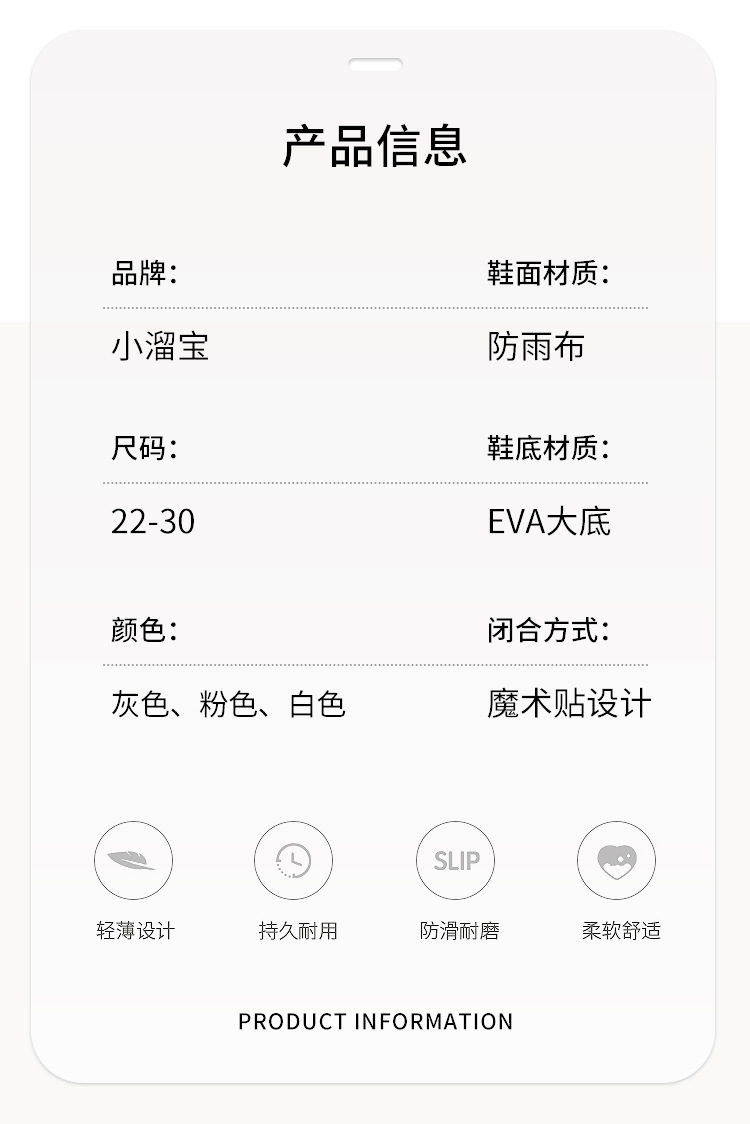 产品信息

品牌：

小溜宝

尺码：

22-30

颜色：

灰色、粉色、白色

鞋面材质：

防雨布

鞋底材质：

EVA大底

闭合方式：

魔术贴设计

SLIP

轻薄设计

持久耐用

防滑耐磨

柔软舒适

PRODUCT INFORMATION