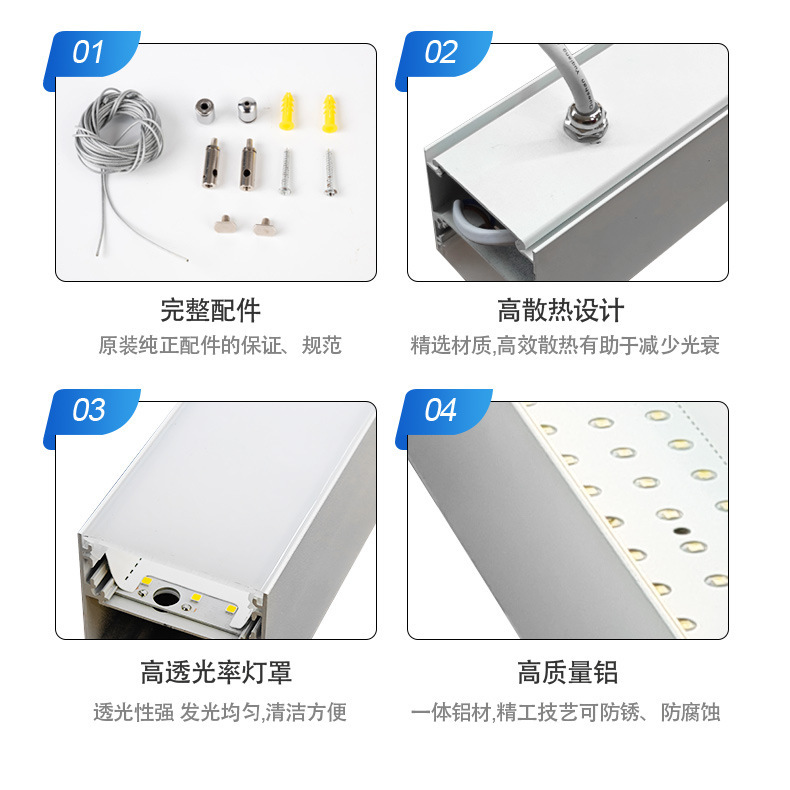 01

完整配件

原装纯正配件的保证、规范

02

高散热设计

精选材质,高效散热有助于减少光衰

03

高透光率灯罩

透光性强 发光均匀,清洁方便

04

高质量铝

一体铝材,精工技艺可防锈、防腐蚀