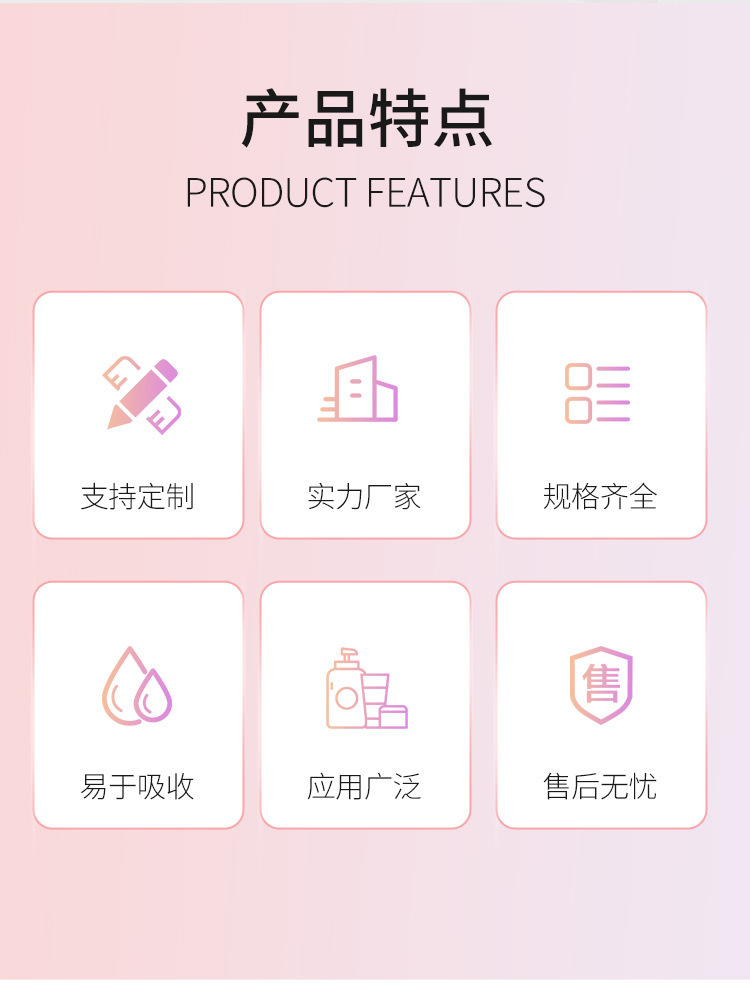 产品特点
PRODUCT FEATURES

支持定制

实力厂家

规格齐全

易于吸收

应用广泛

售

售后无忧