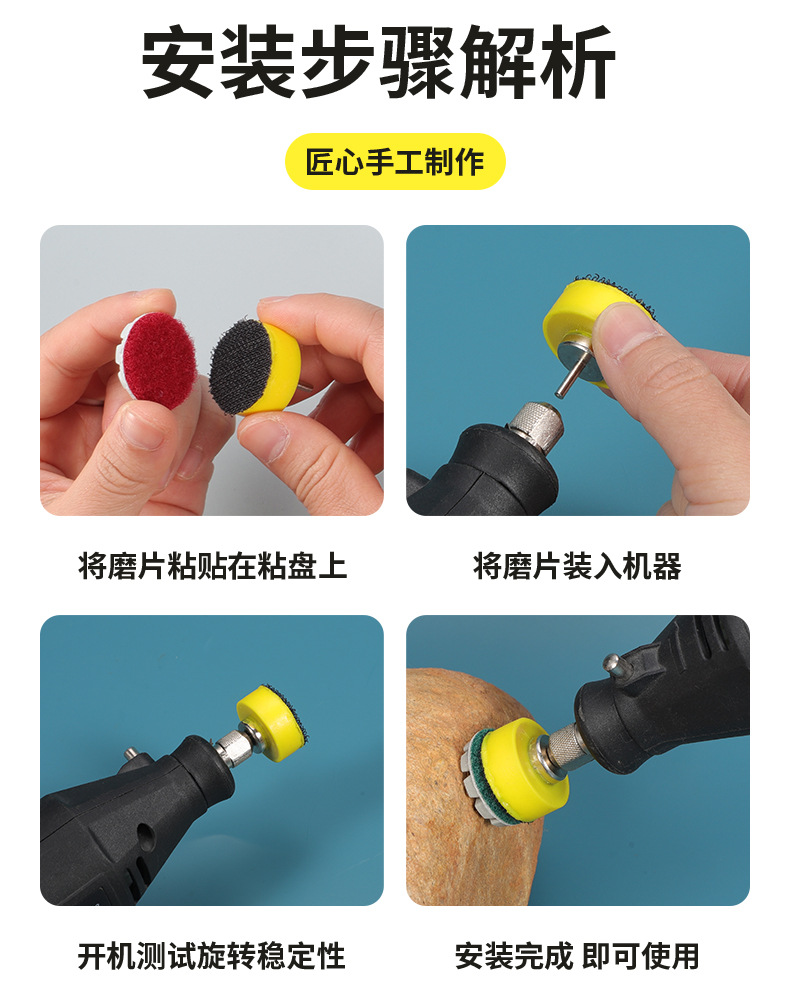 安装步骤解析

匠心手工制作

将磨片粘贴在粘盘上

将磨片装入机器

开机测试旋转稳定性

安装完成 即可使用