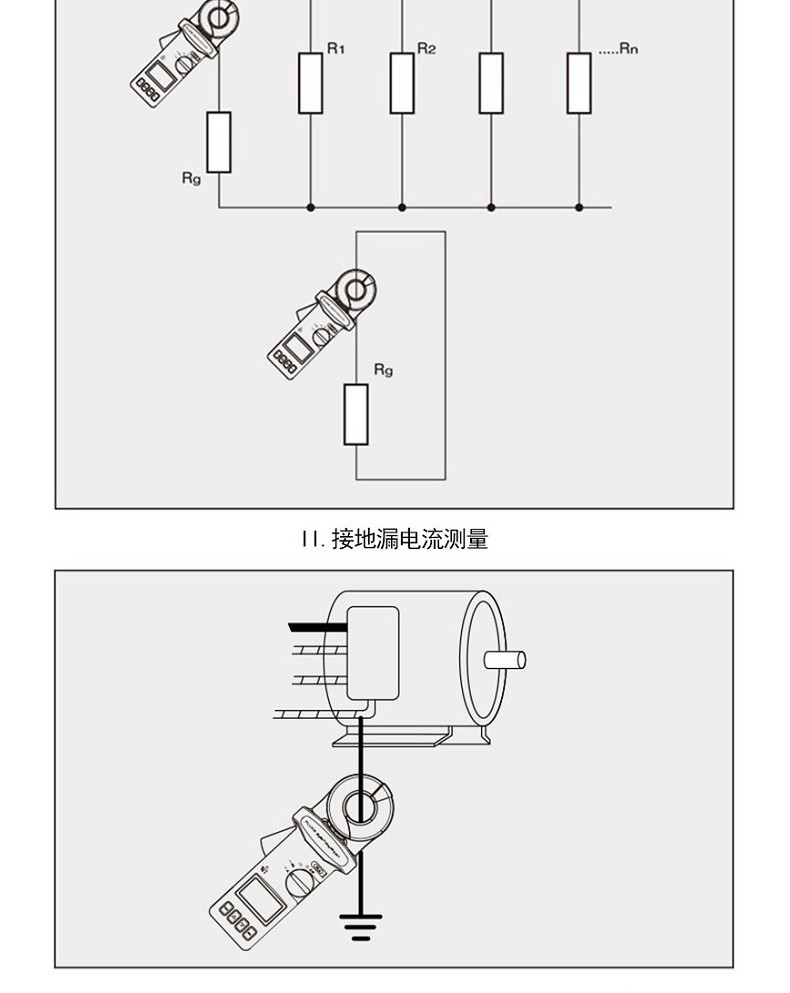 R1
R2
.....Rn
Rg

Rg

II. 接地漏电流测量