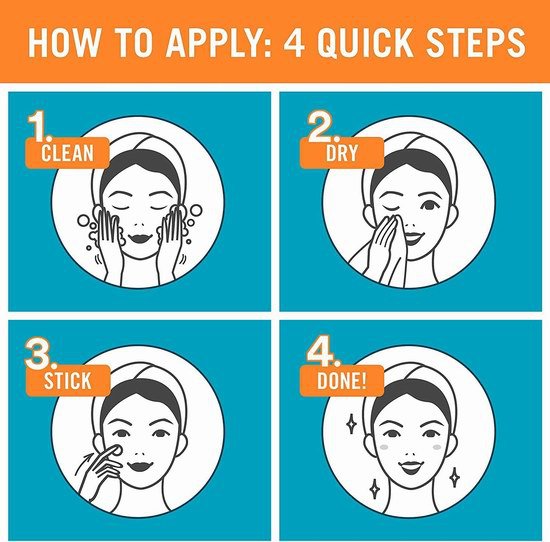 HOW TO APPLY: 4 QUICK STEPS

1. CLEAN

2. DRY

3. STICK

4. DONE!