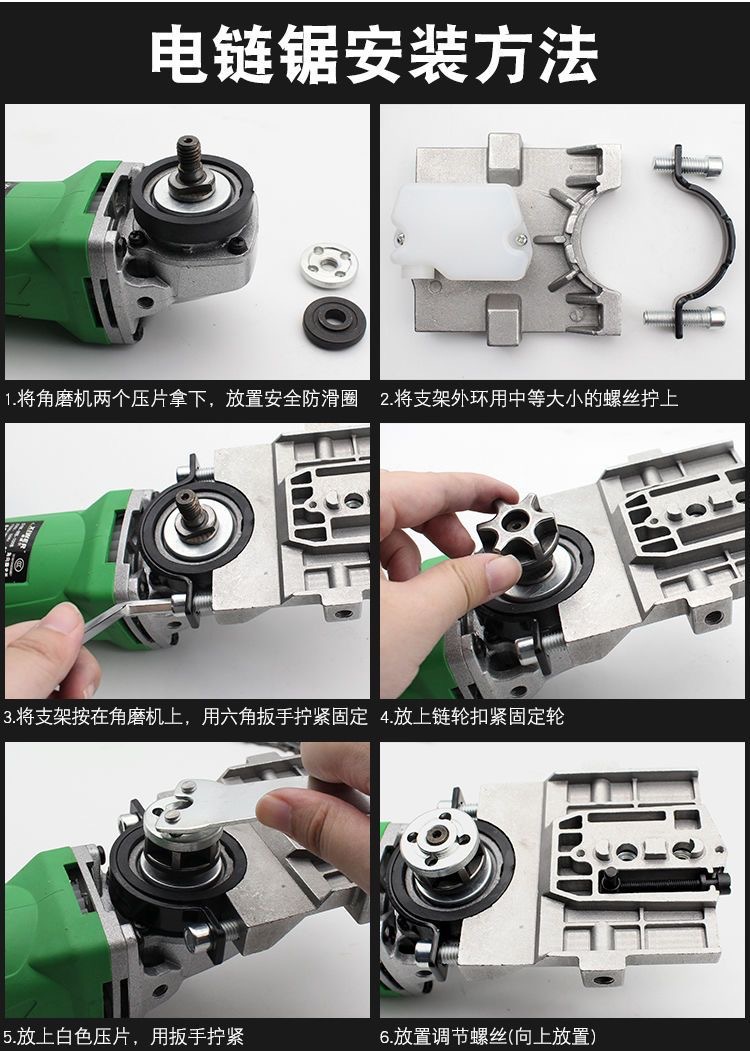 电链锯安装方法

1.将角磨机两个压片拿下，放置安全防滑圈

2.将支架外环用中等大小的螺丝拧上

3.将支架按在角磨机上，用六角扳手拧紧固定

4.放上链轮扣紧固定轮

5.放上白色压片，用扳手拧紧

6.放置调节螺丝(向上放置)