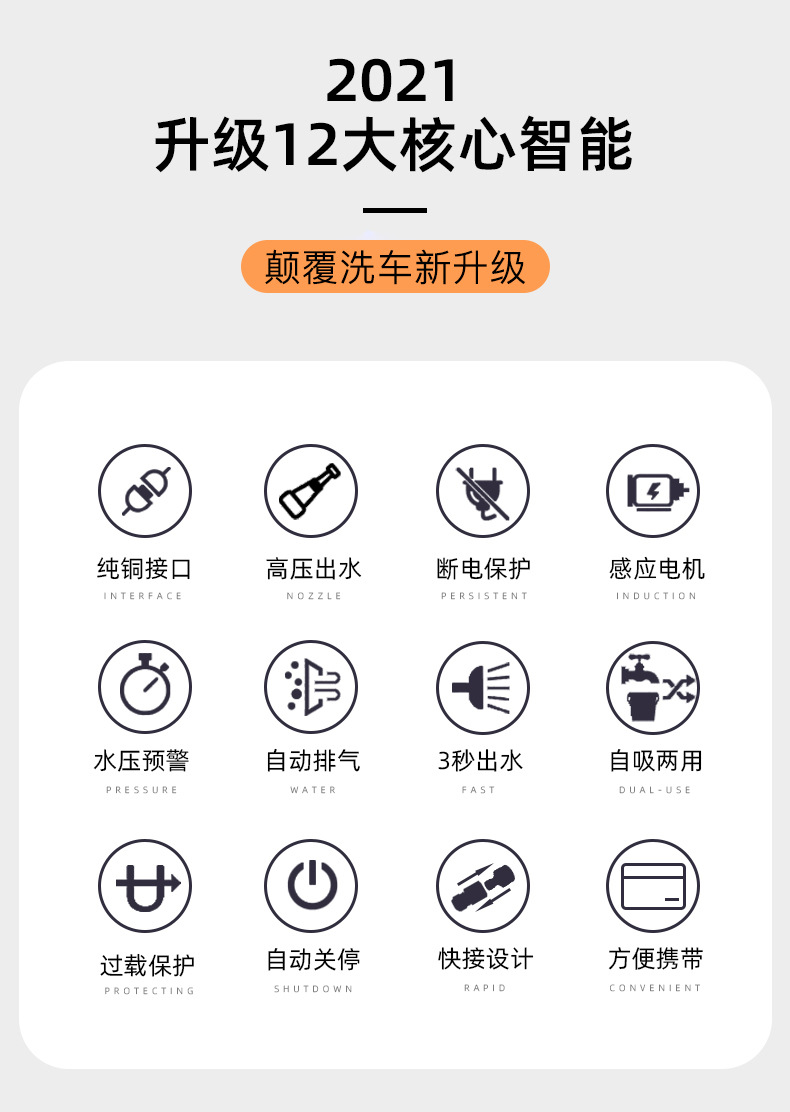 2021
升级12大核心智能

颠覆洗车新升级

纯铜接口
INTERFACE

高压出水
NOZZLE

断电保护
PERSISTENT

感应电机
INDUCTION

水压预警
PRESSURE

自动排气
WATER

3秒出水
FAST

自吸两用
DUAL-USE

过载保护
PROTECTING

自动关停
SHUTDOWN

快接设计
RAPID

方便携带
CONVENIENT