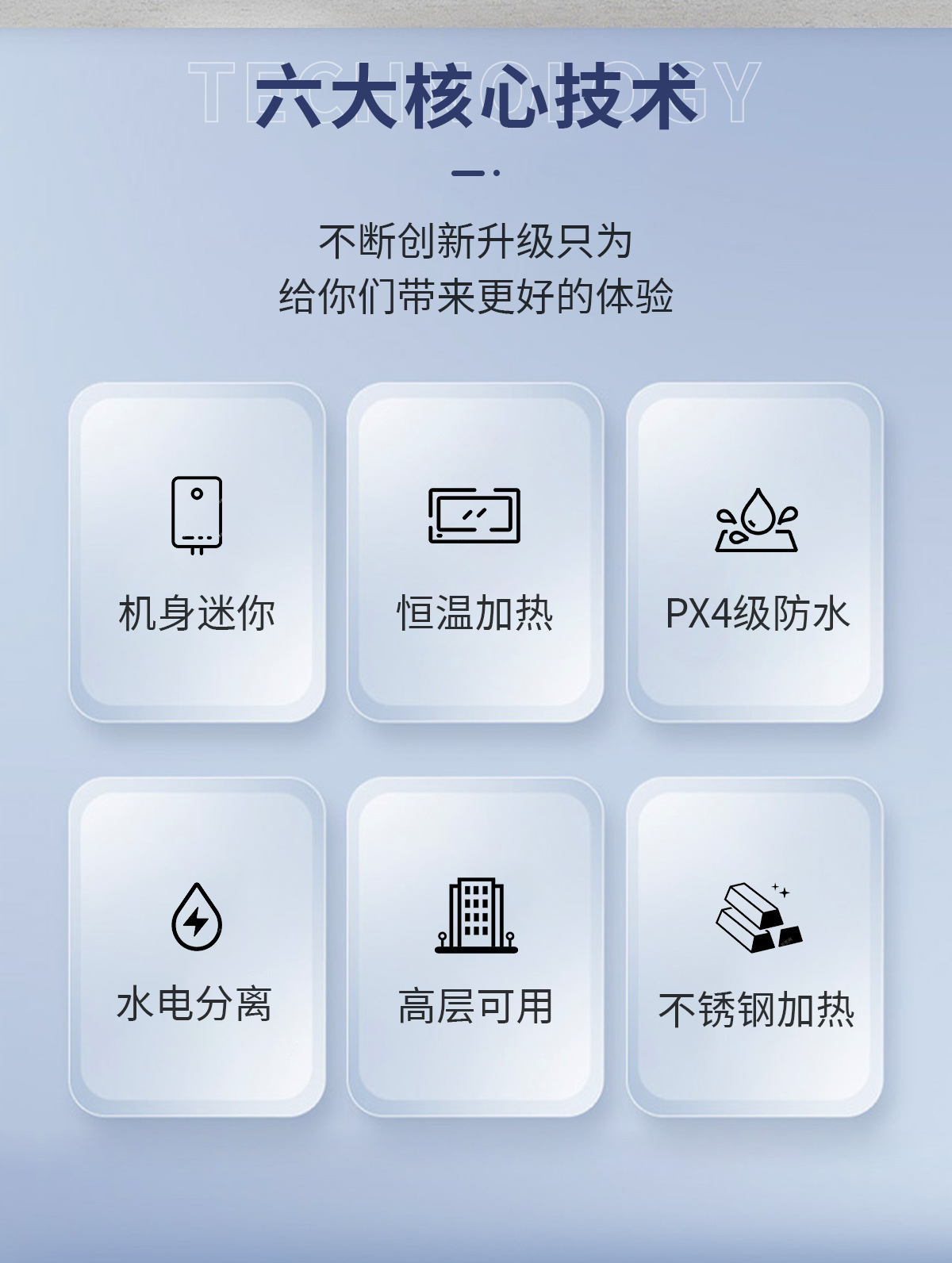 TECHNOLOGY
六大核心技术

不断创新升级只为
给你们带来更好的体验

机身迷你

恒温加热

PX4级防水

水电分离

高层可用

不锈钢加热