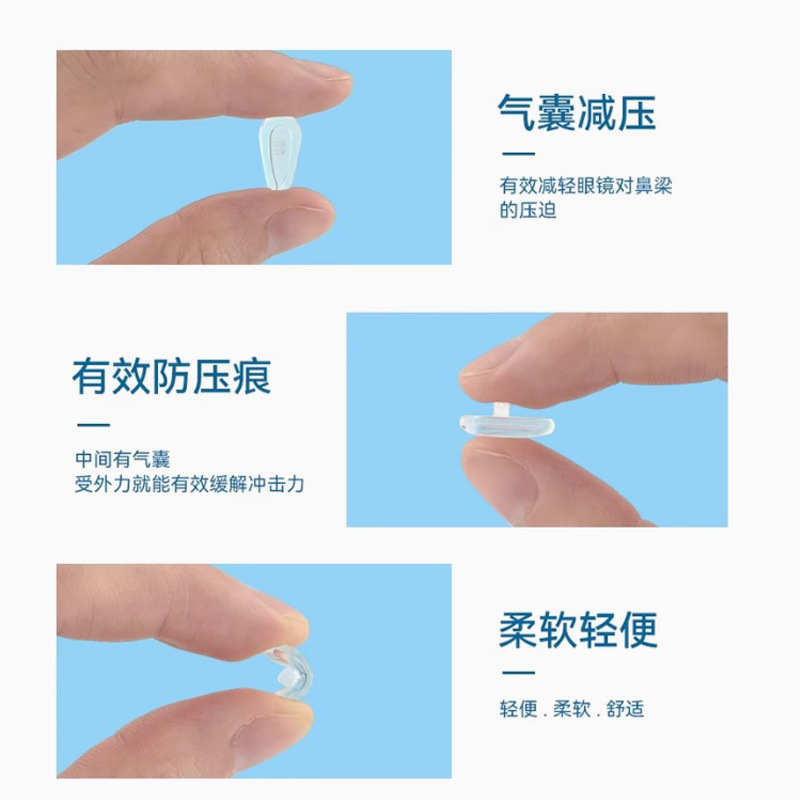 气囊减压

有效减轻眼镜对鼻梁的压迫

有效防压痕

中间有气囊
受外力就能有效缓解冲击力

柔软轻便

轻便 . 柔软 . 舒适